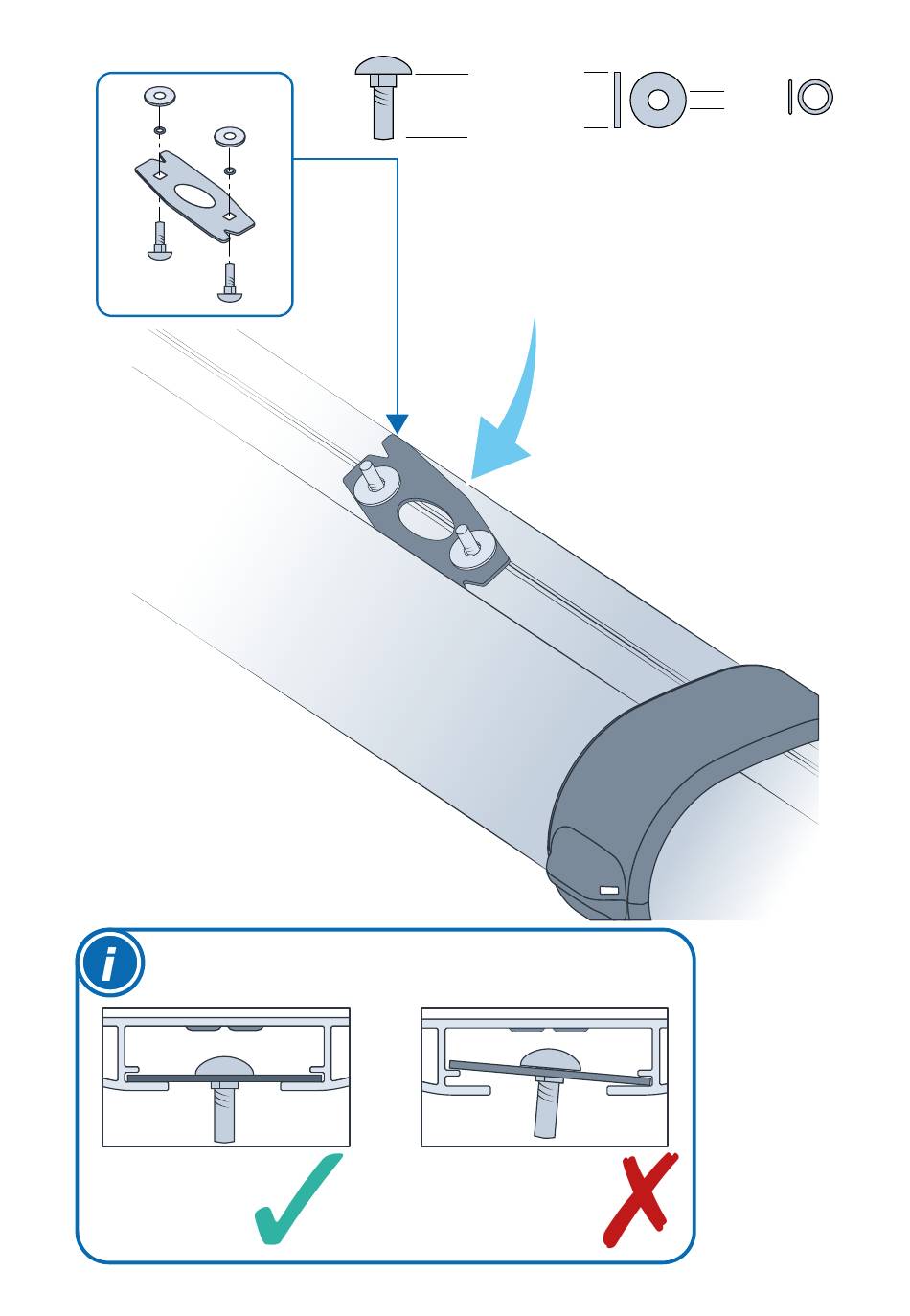 i