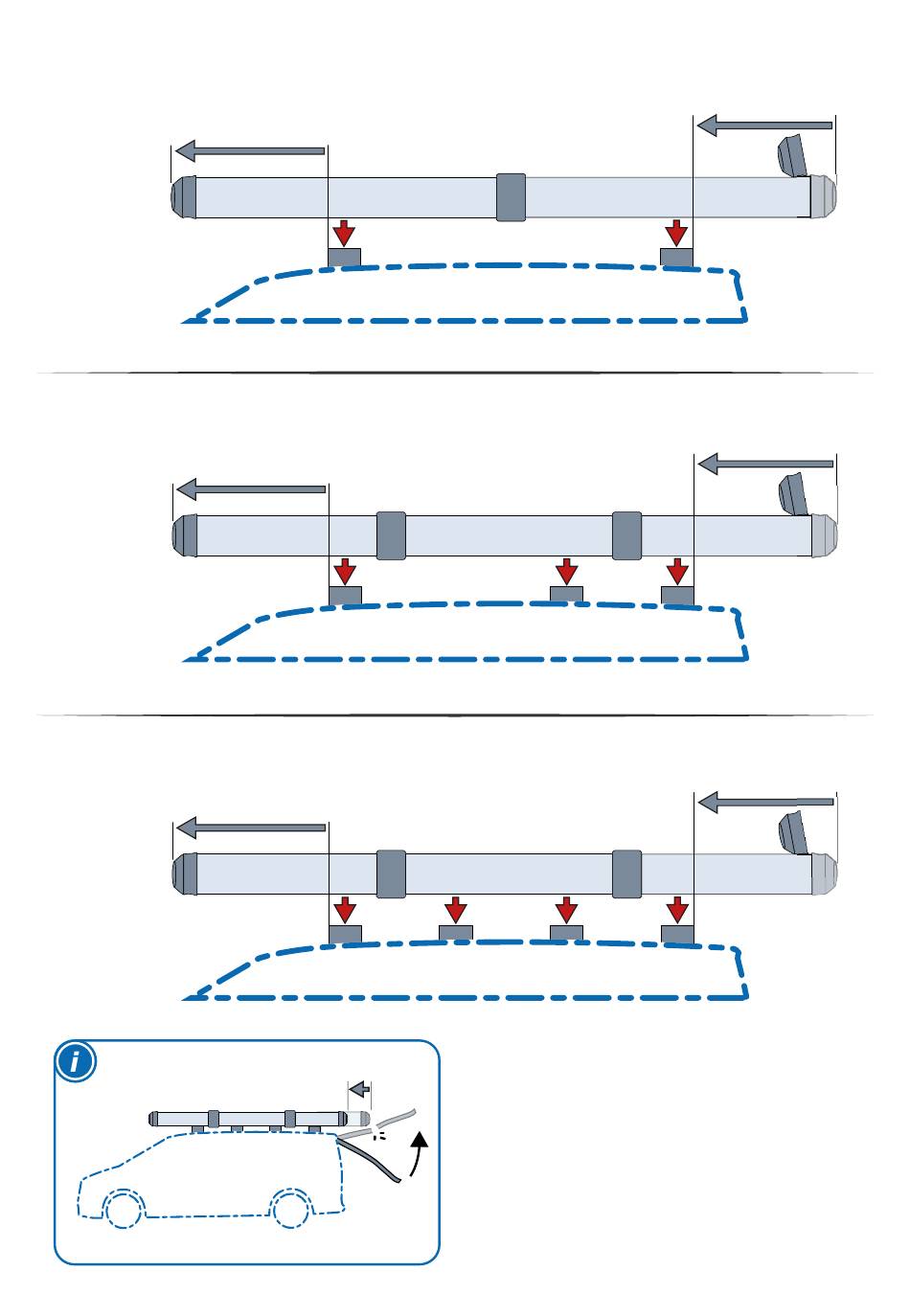 i