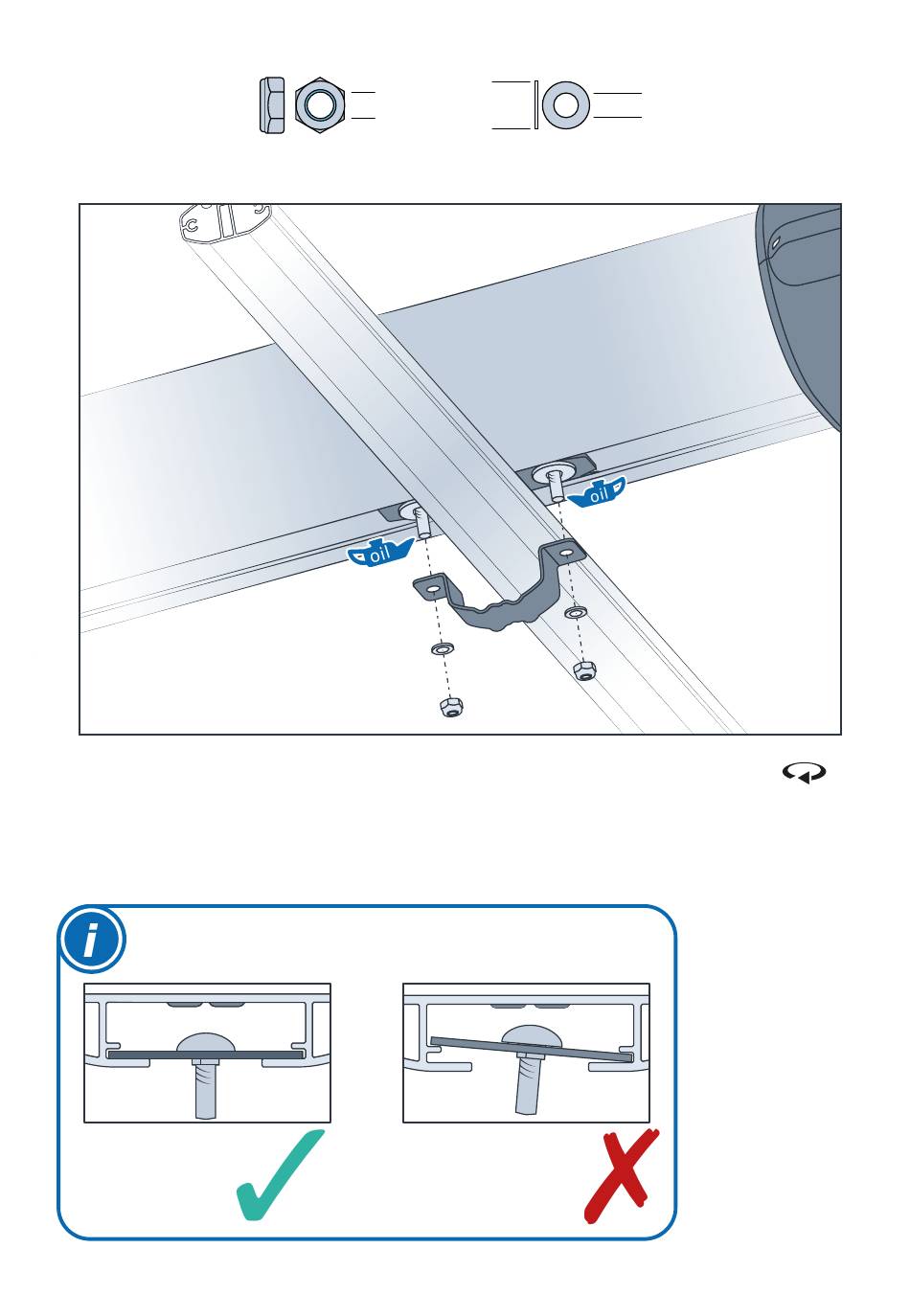 oil

oil

i