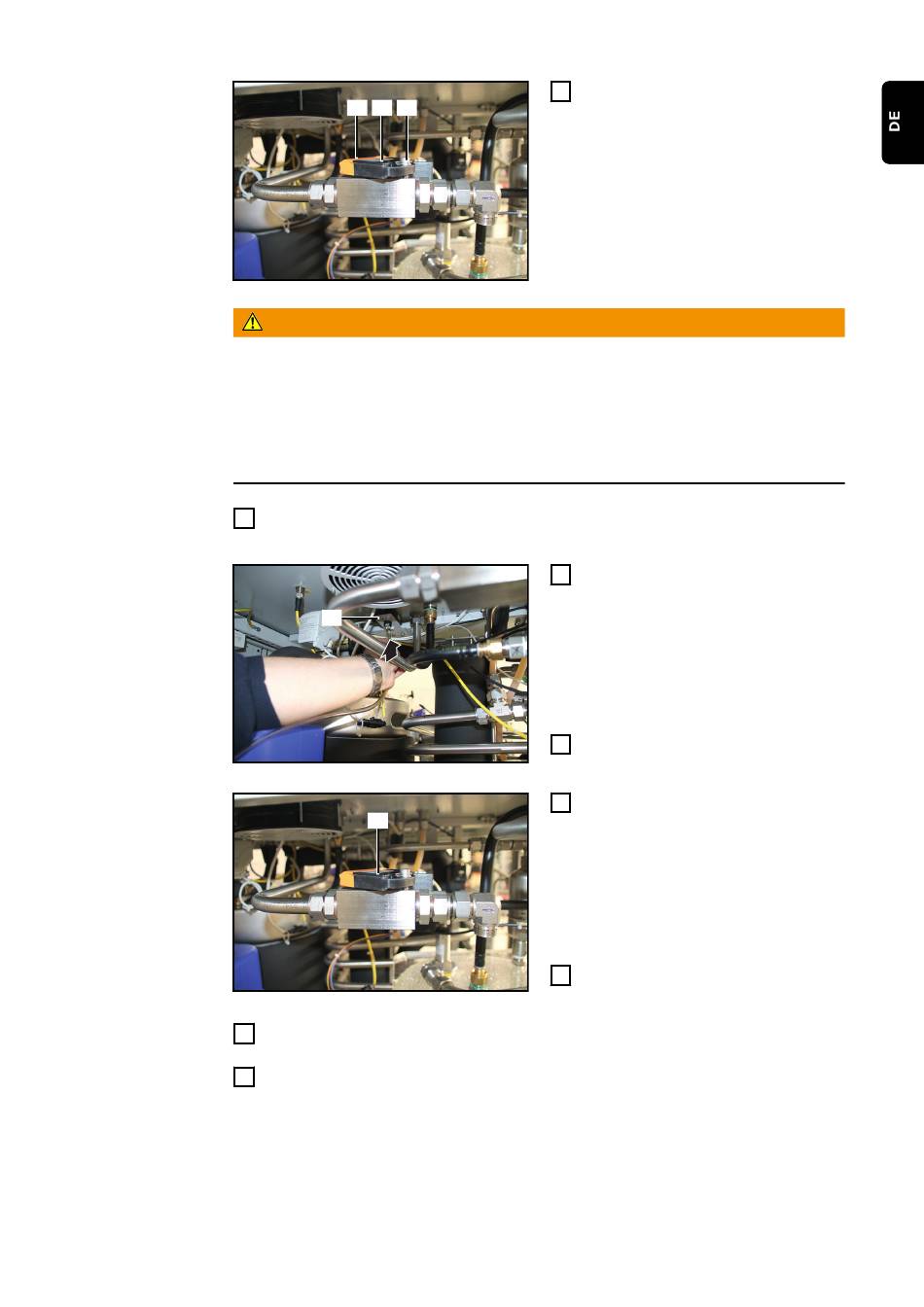 DE