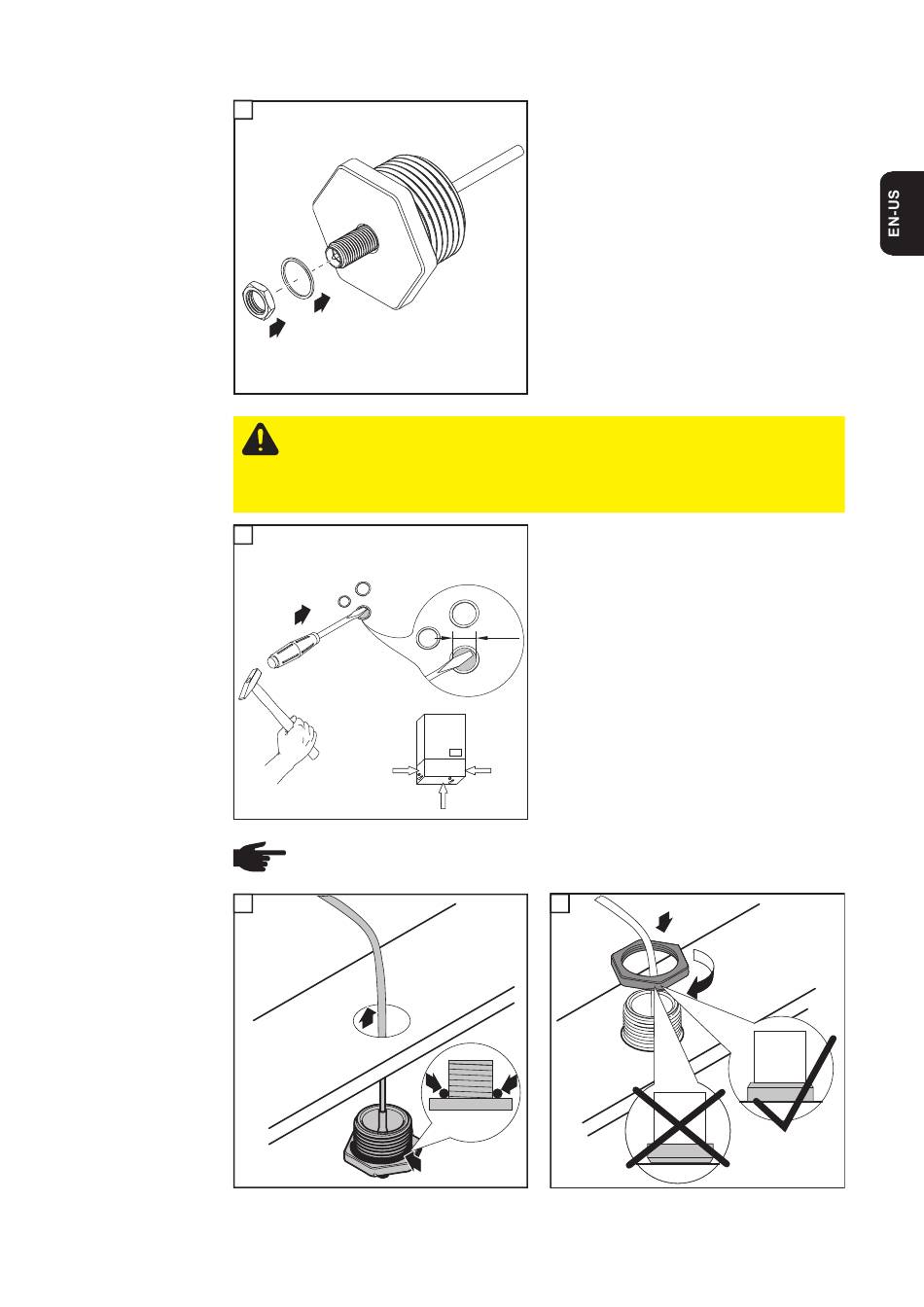 EN-US