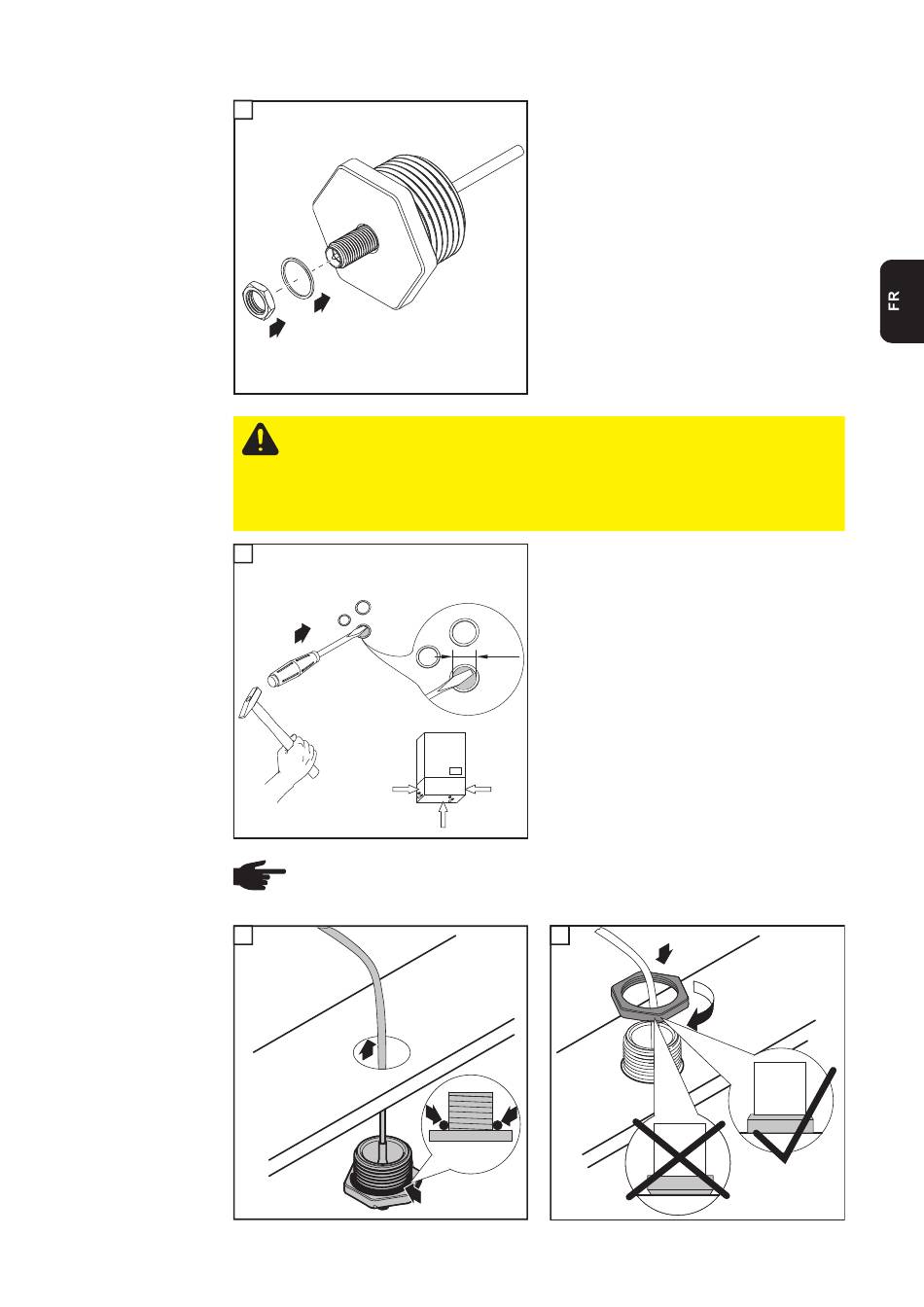 FR