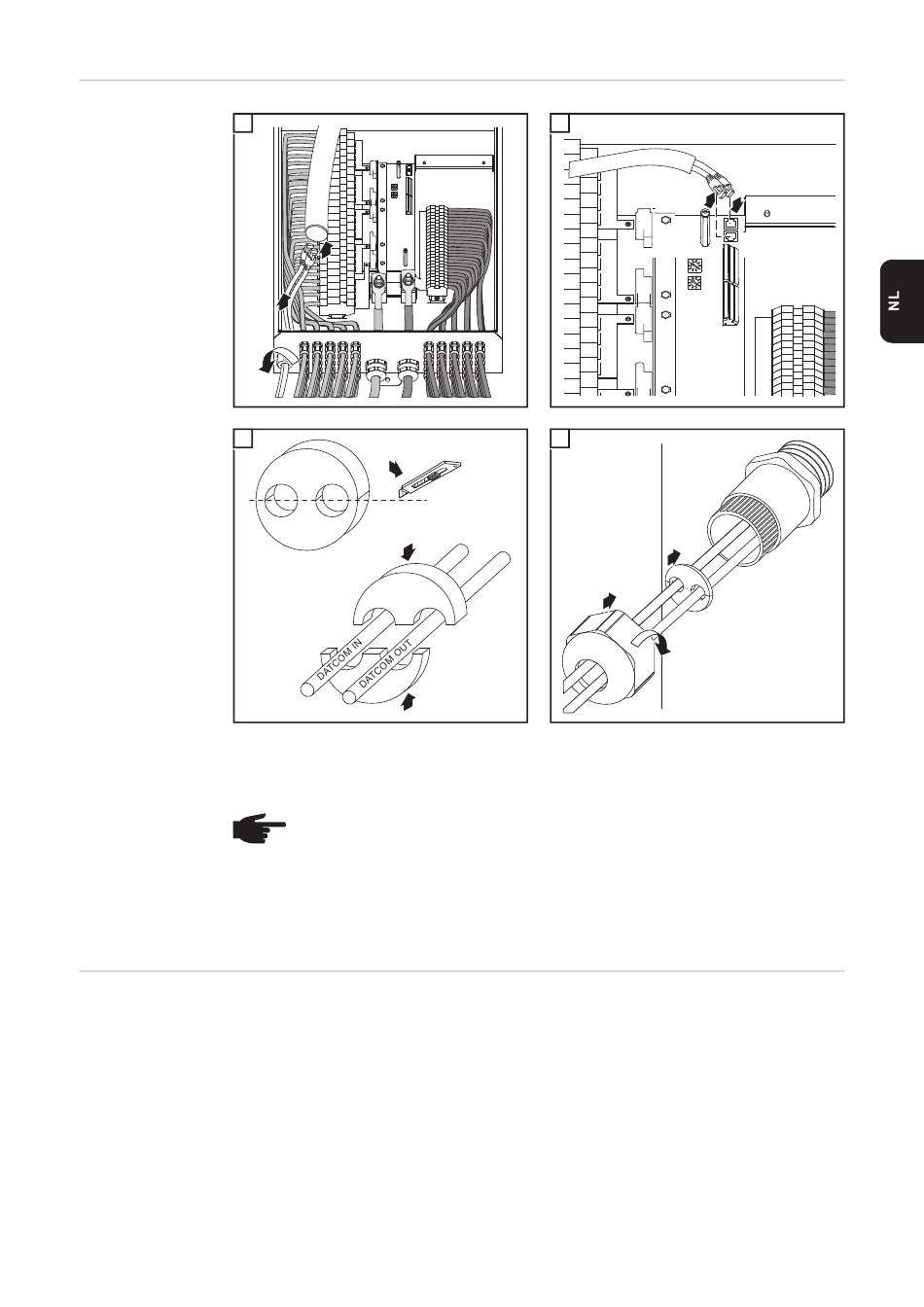 NL

DATCOM IN

DATCOM OUT