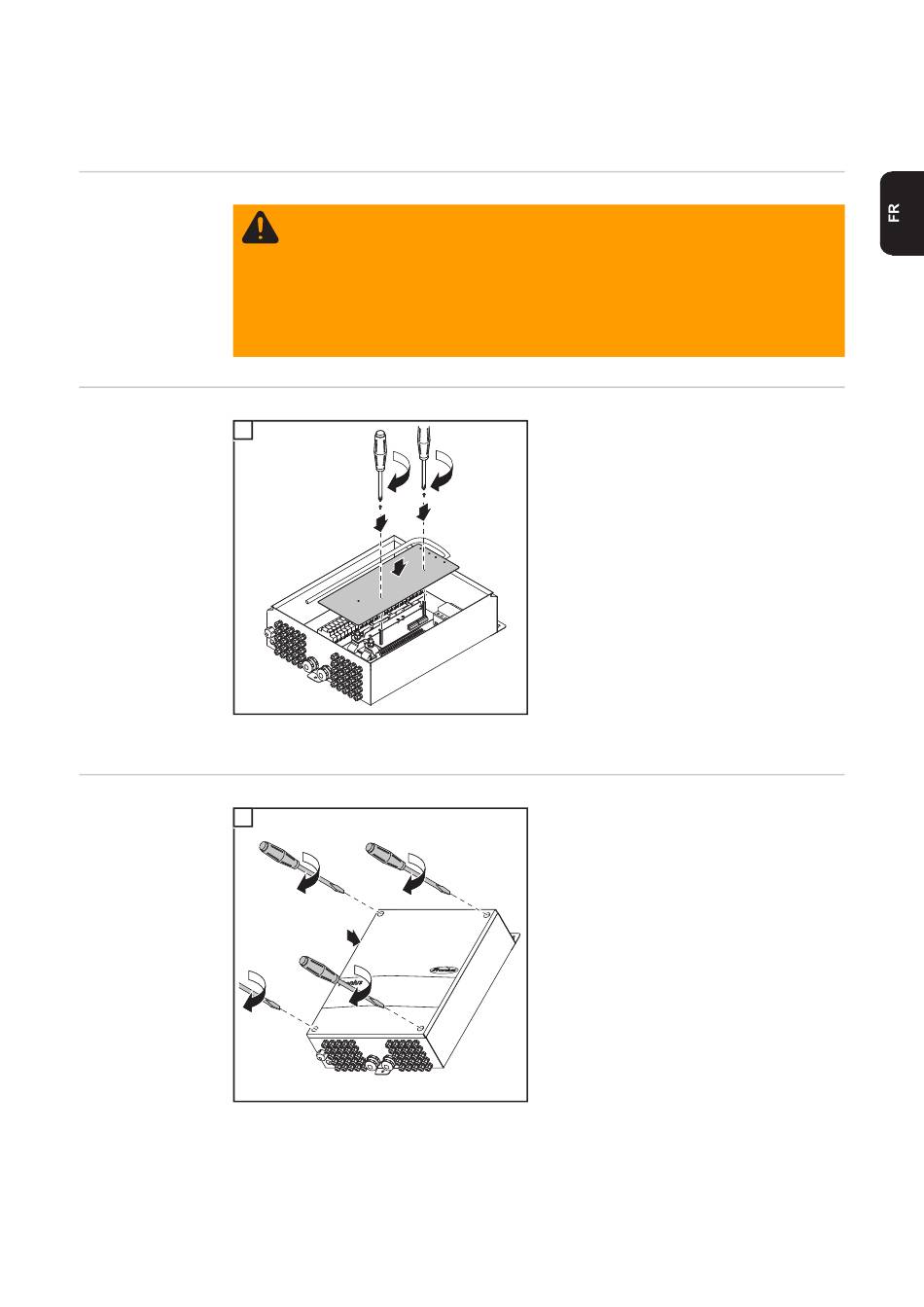 FR