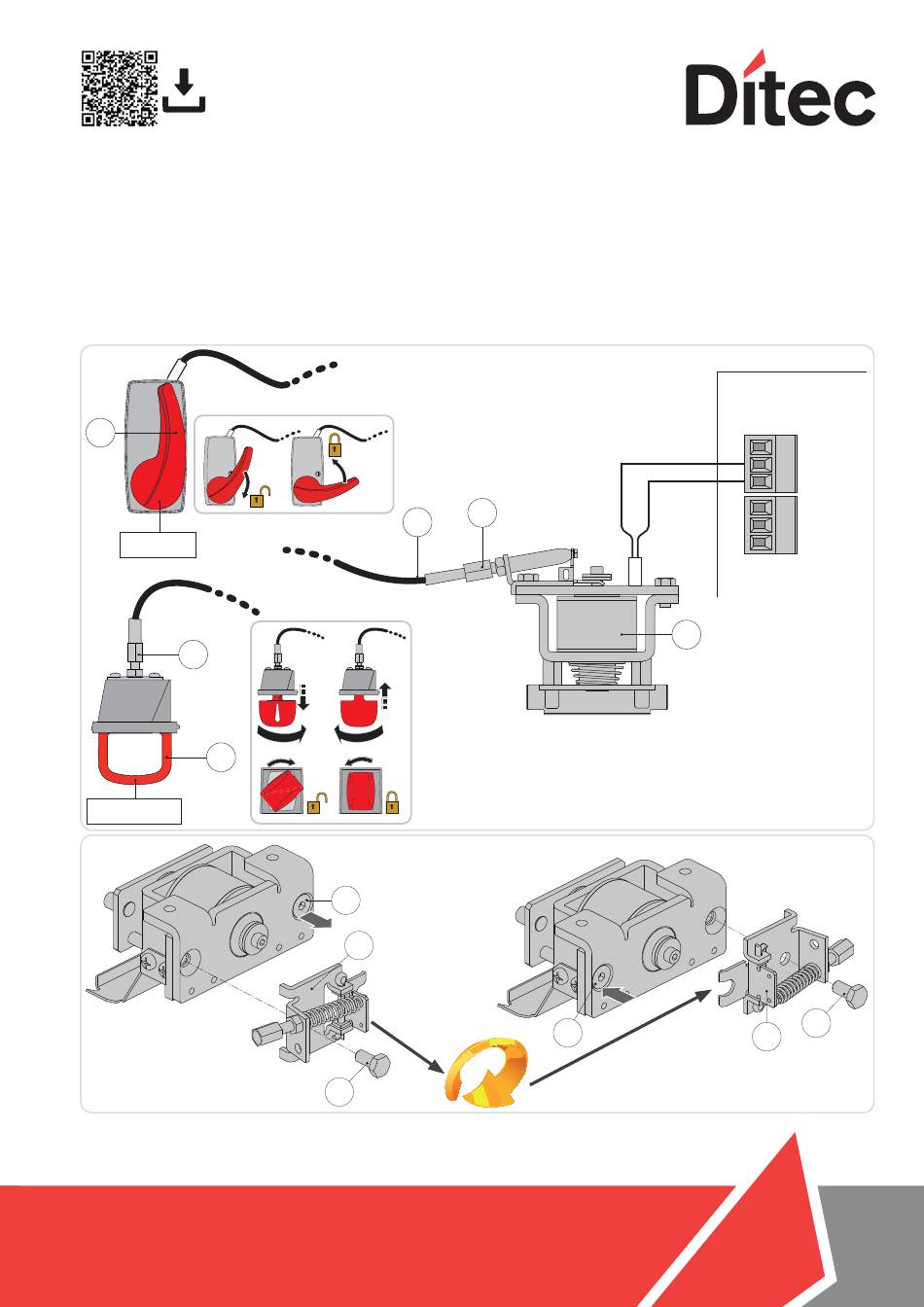 Ditec