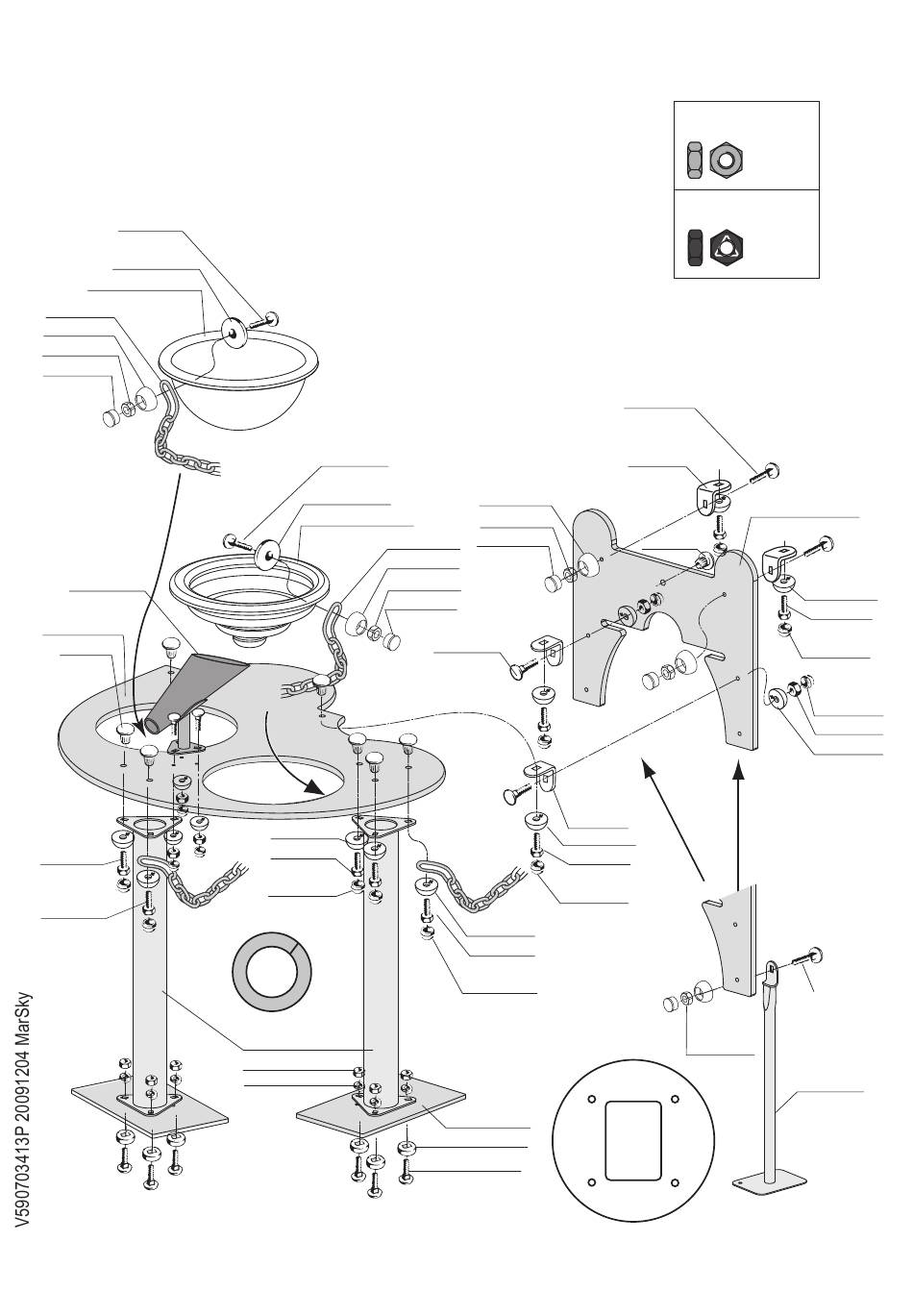 V590703413P 20091204 MarSky