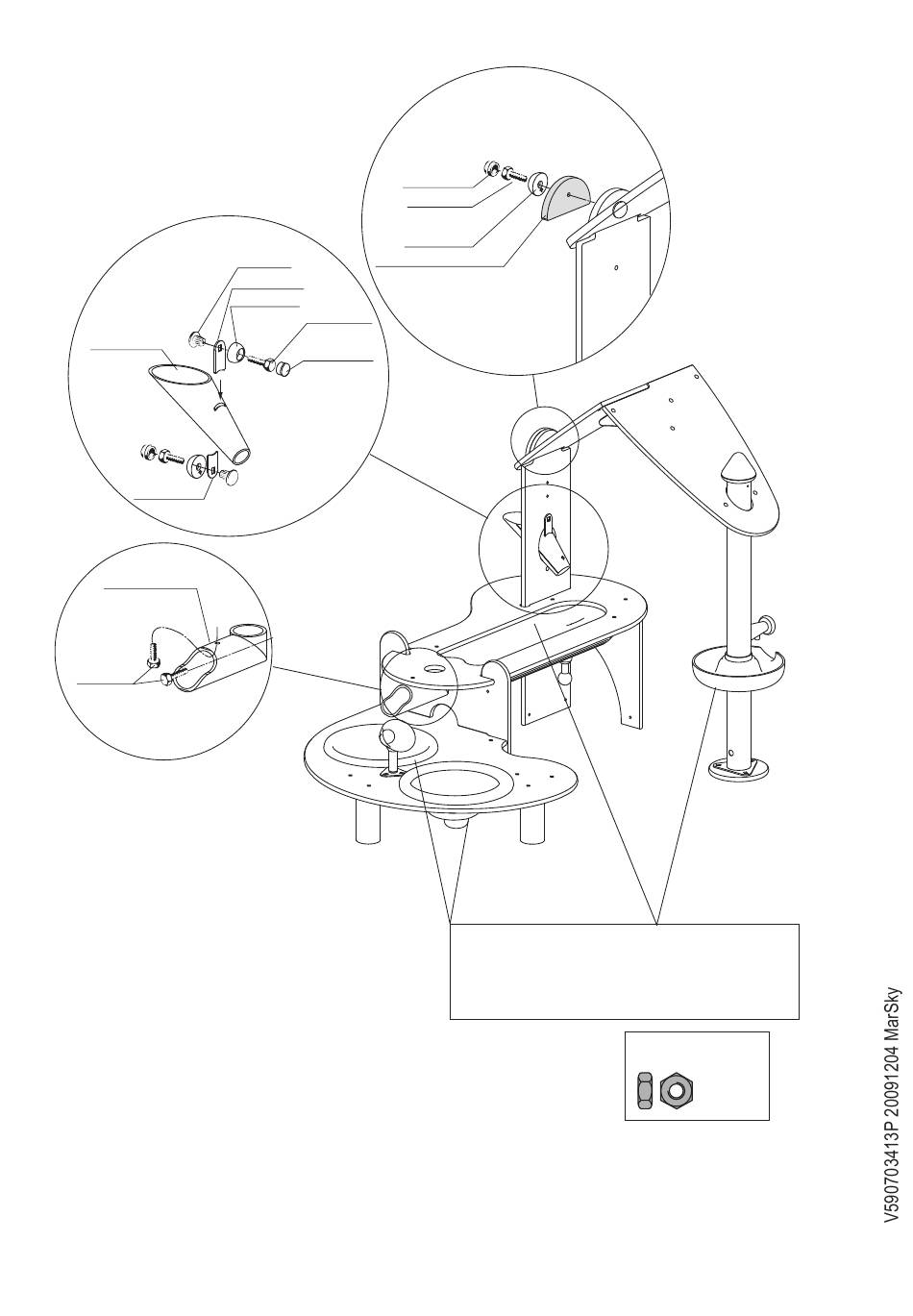 V590703413P 20091204 MarSky