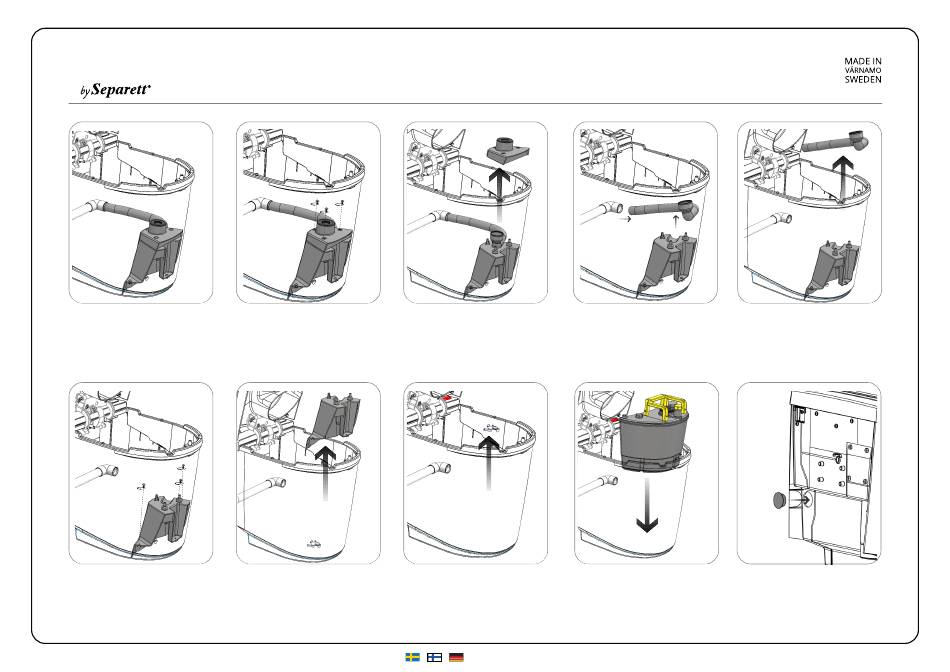 by Separett

MADE IN
VÄRNAMO
SWEDEN