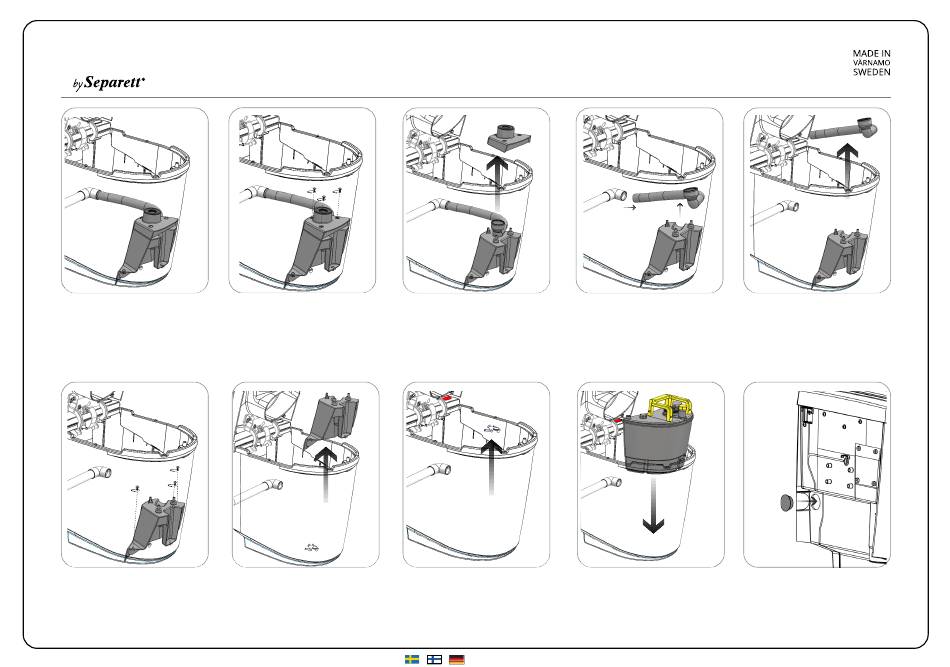 by Separett

MADE IN
VÄRNAMO
SWEDEN