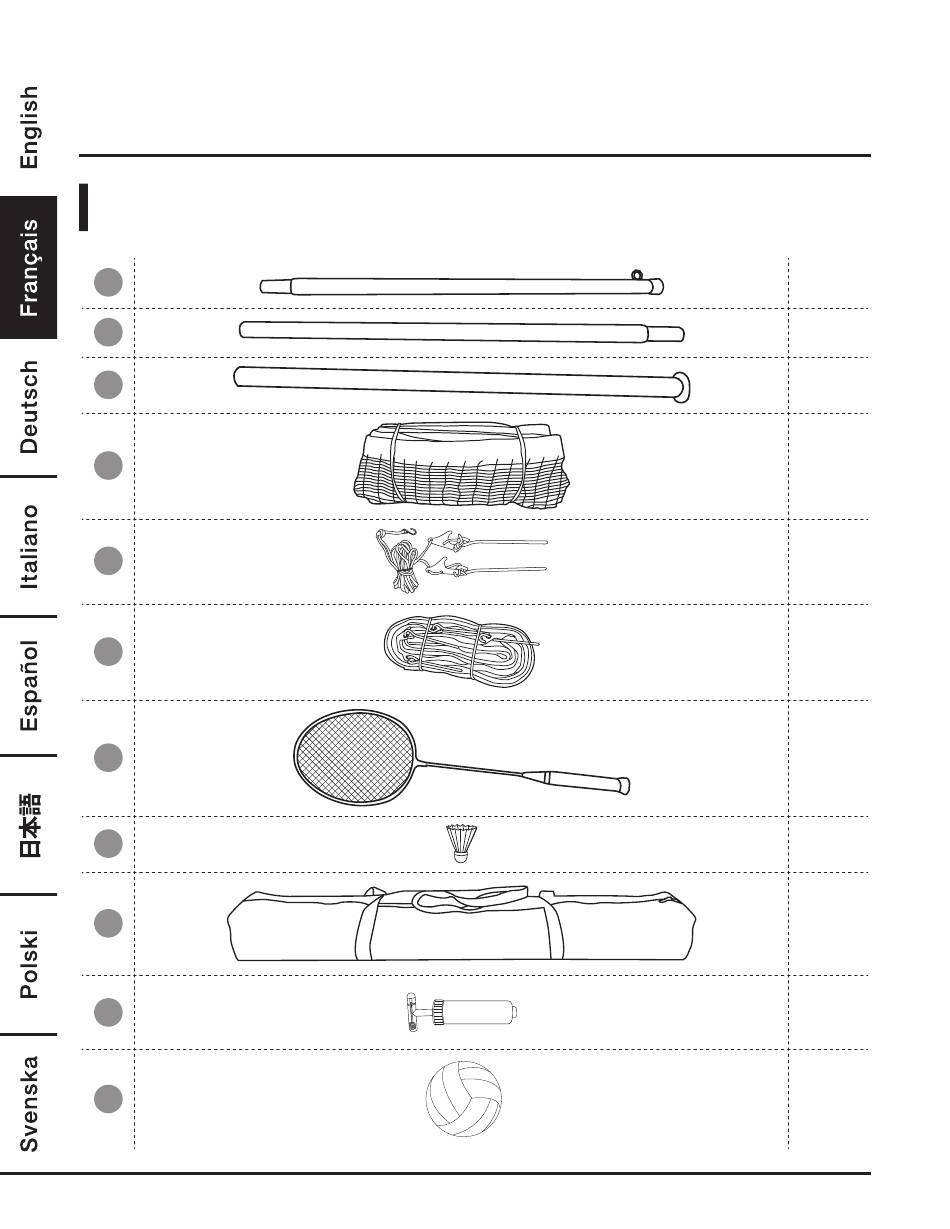 English
Français
Deutsch
Italiano
Español
日本語
Polski
Svenska