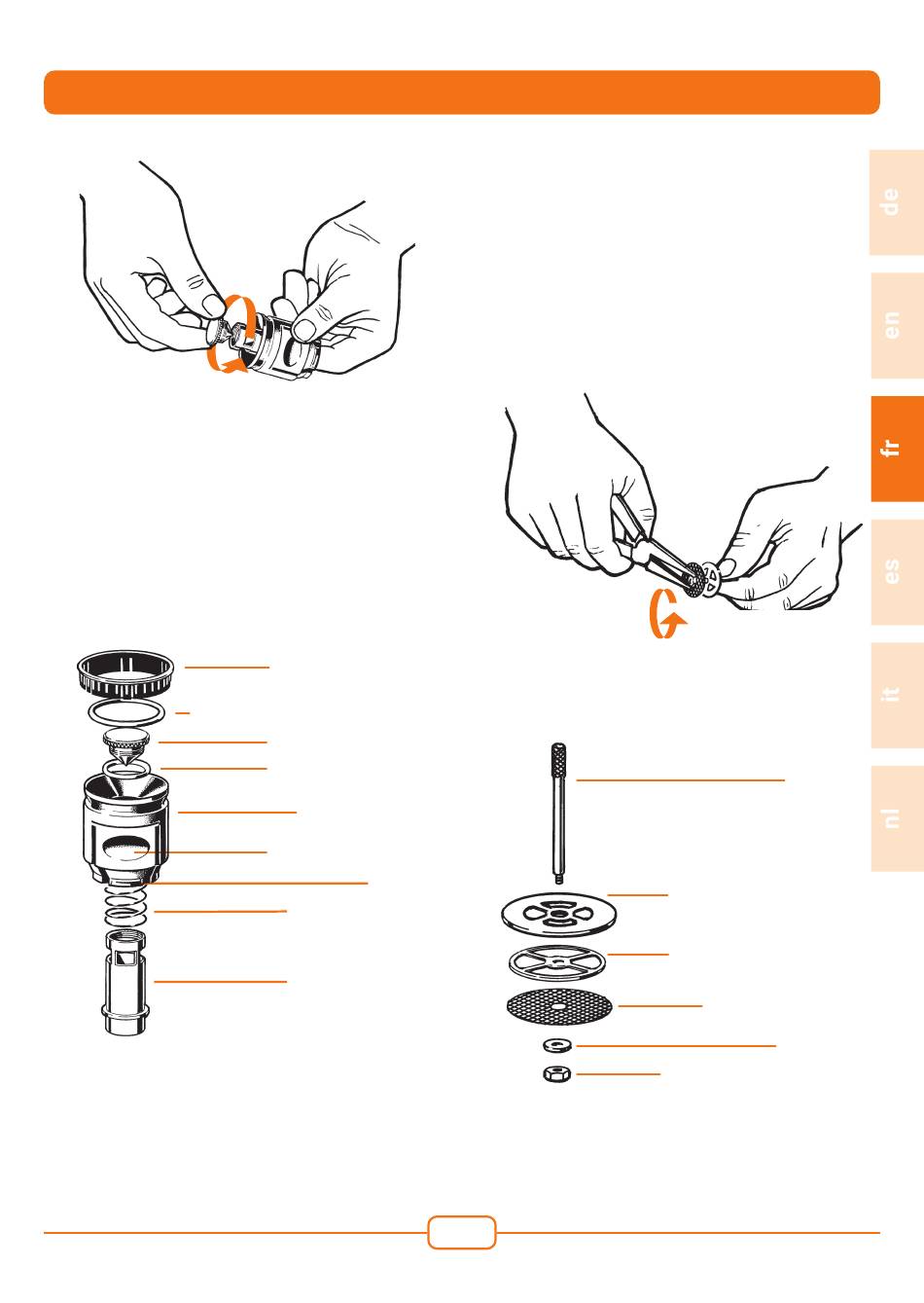 de

en

fr

es

it

nl