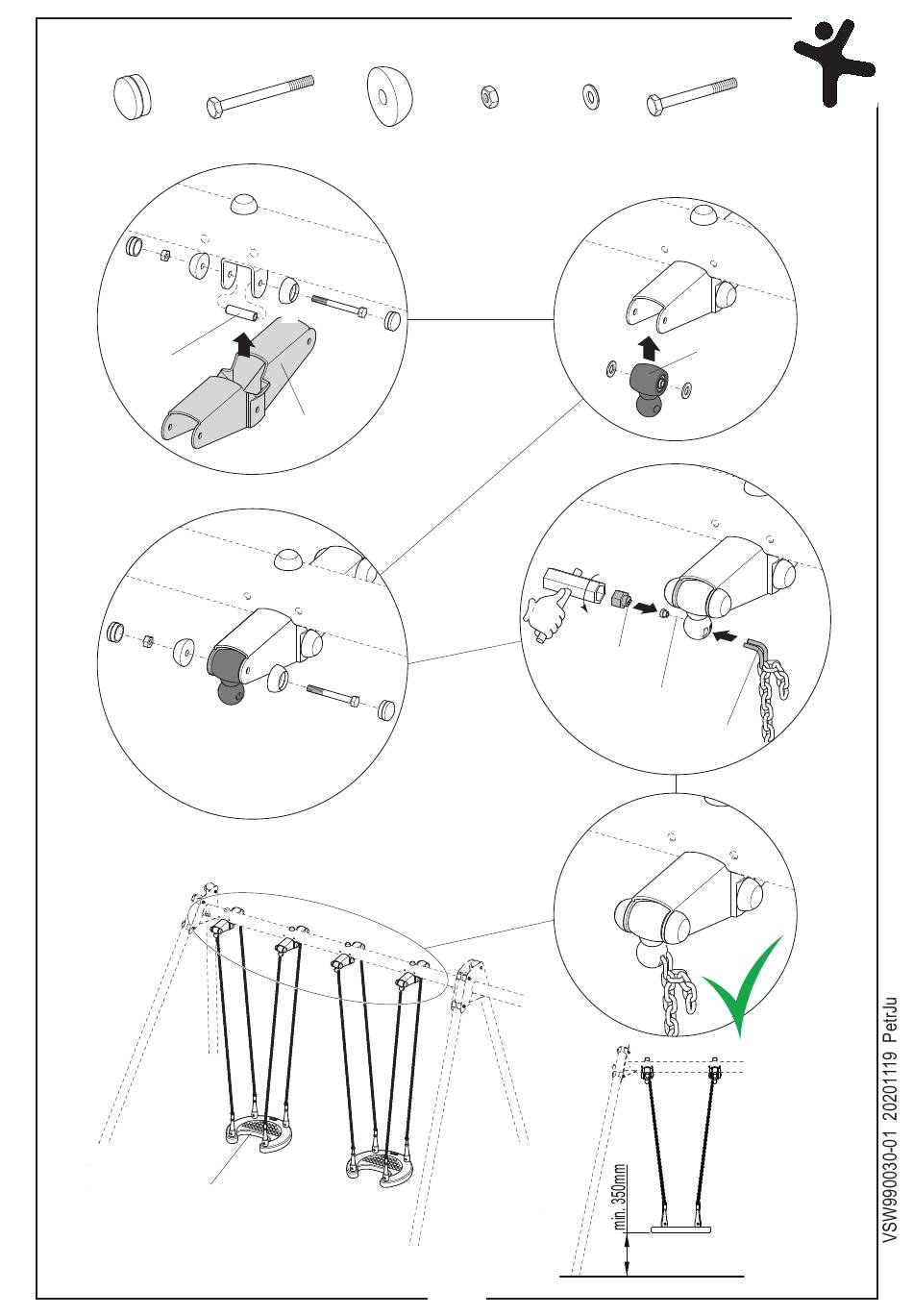 min. 350mm

VSW990030-01 20201119 PetrJu