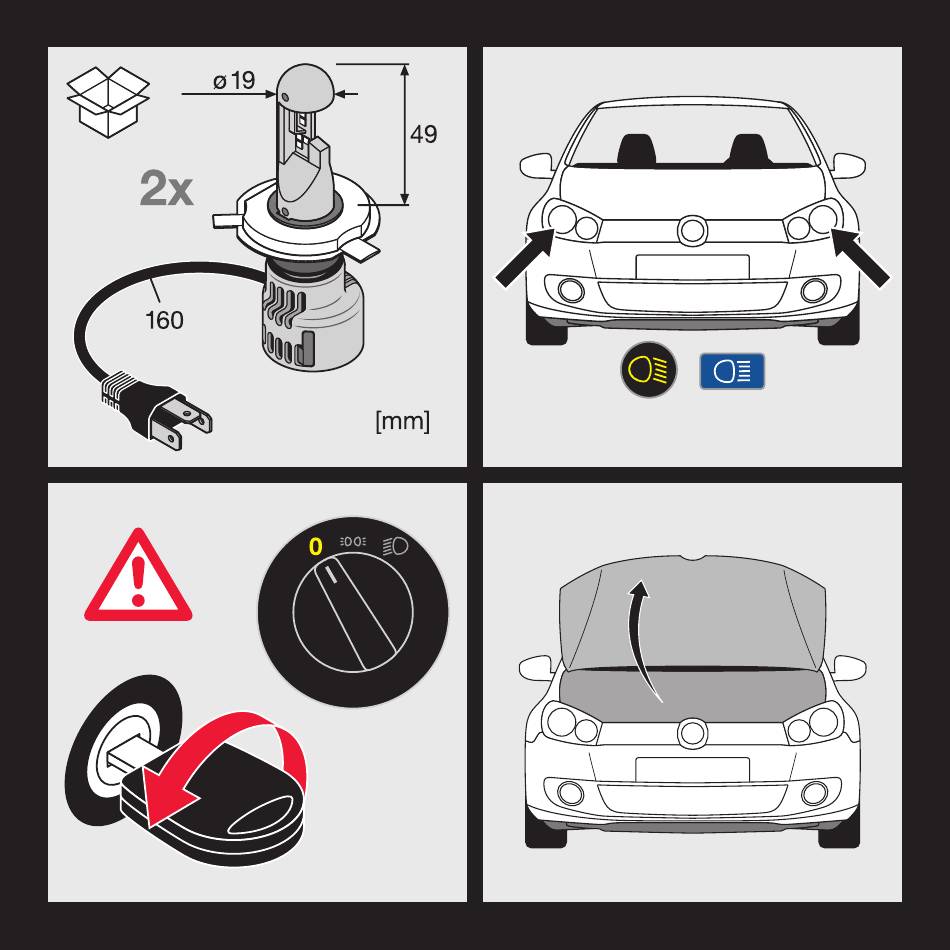 ø 19

49

2x

160

[mm]

0