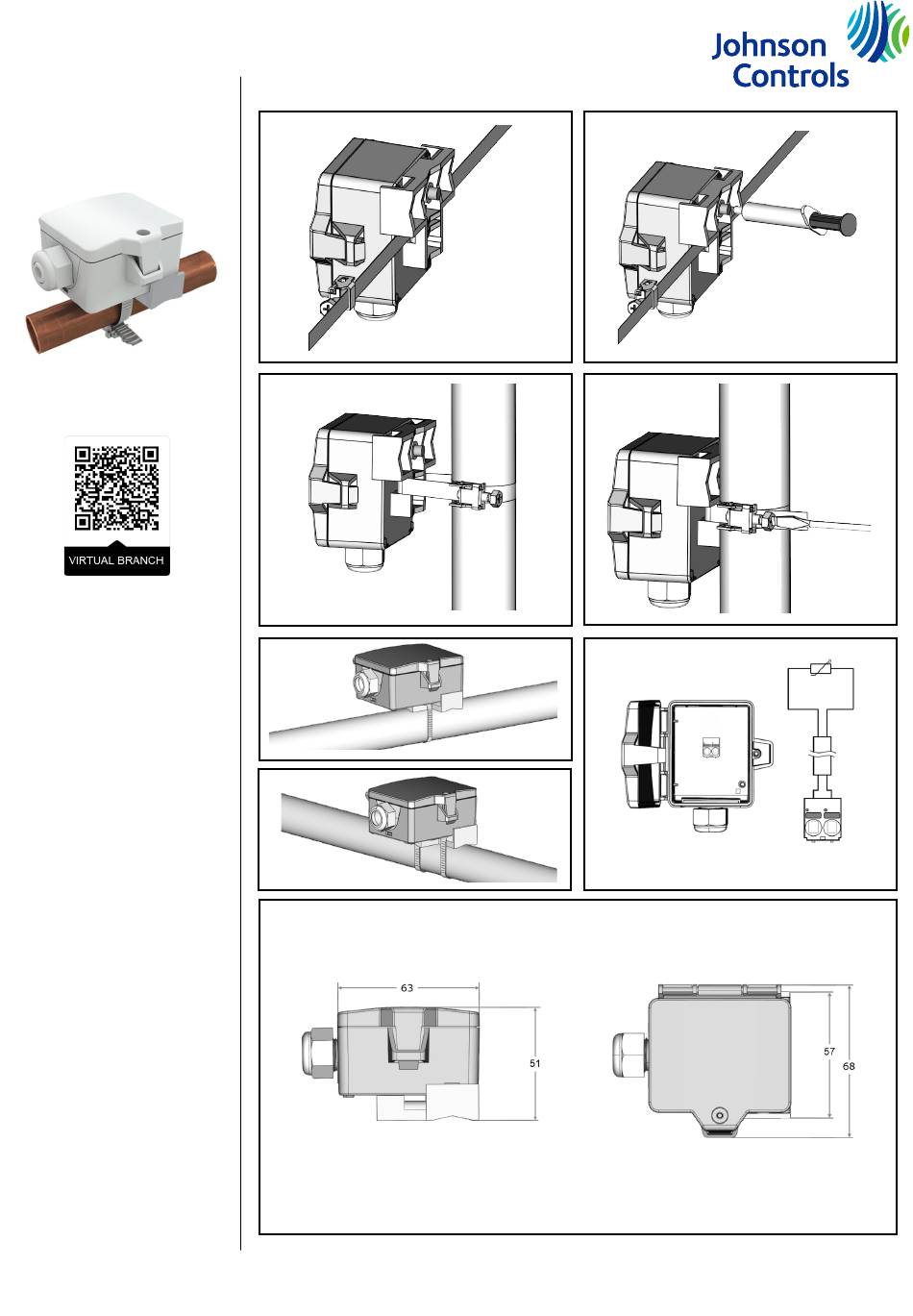 Johnson Controls

VIRTUAL BRANCH

63

51

57

68