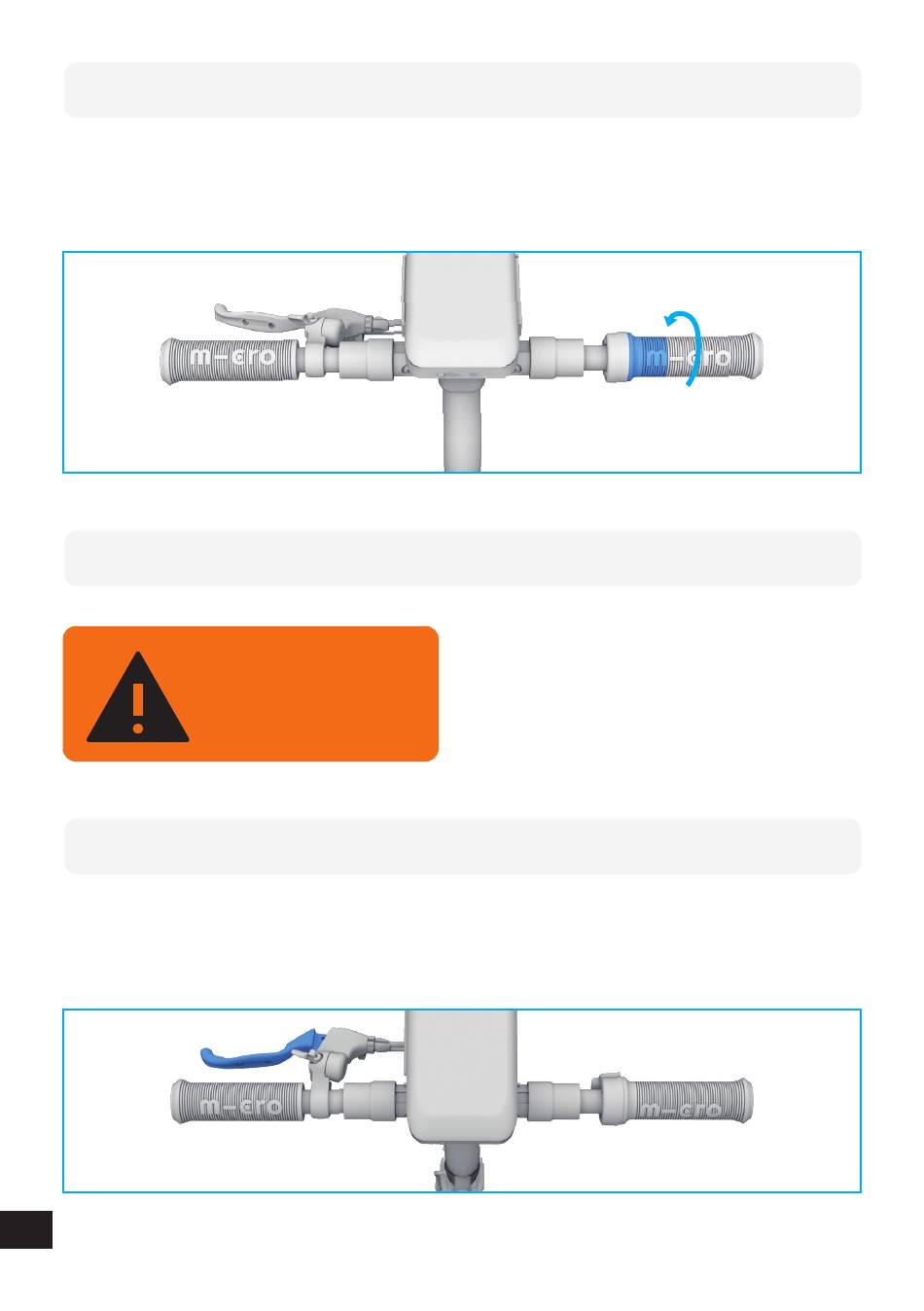 m-cro
m-cro
m-cro
m-cro