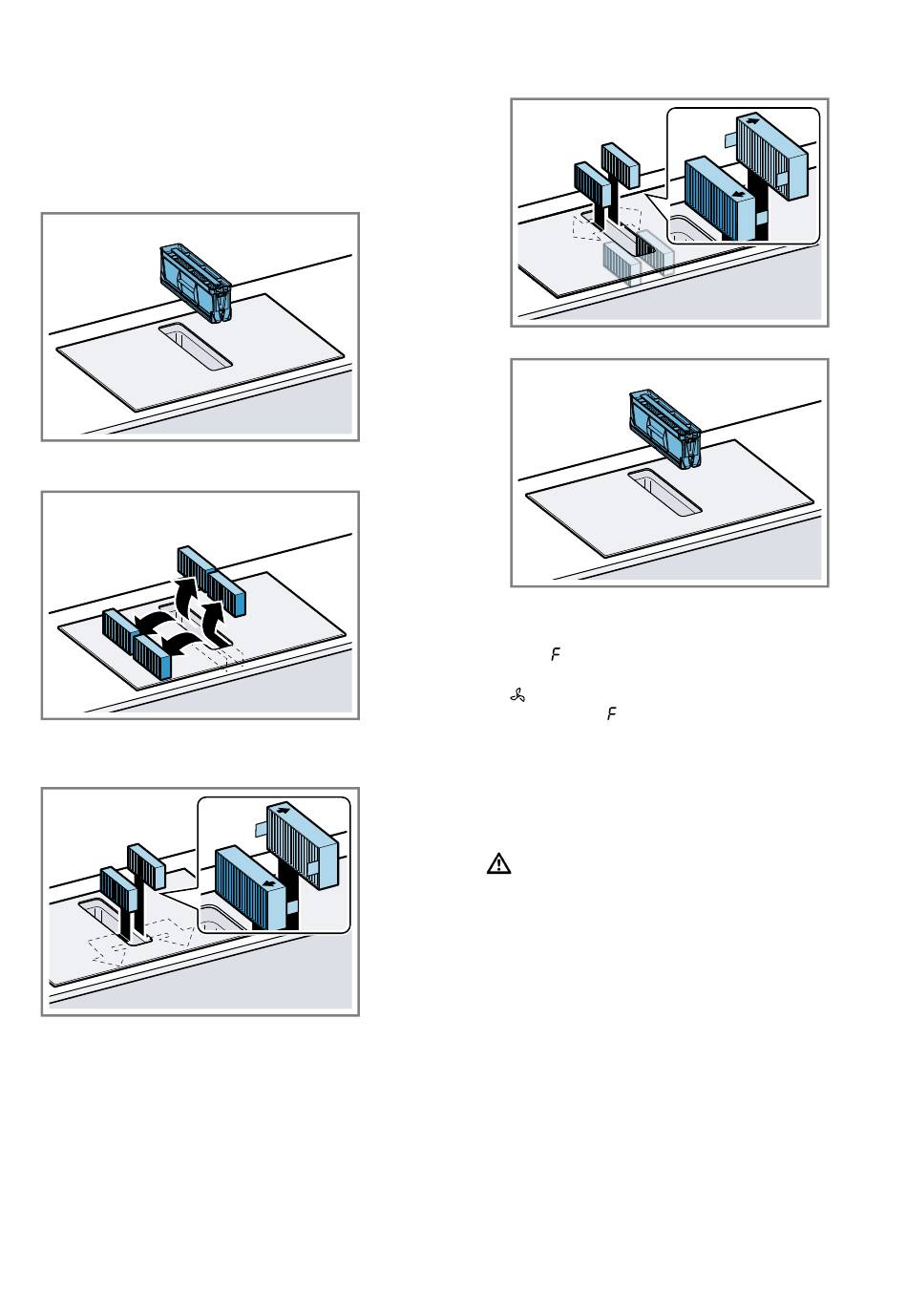 F

F