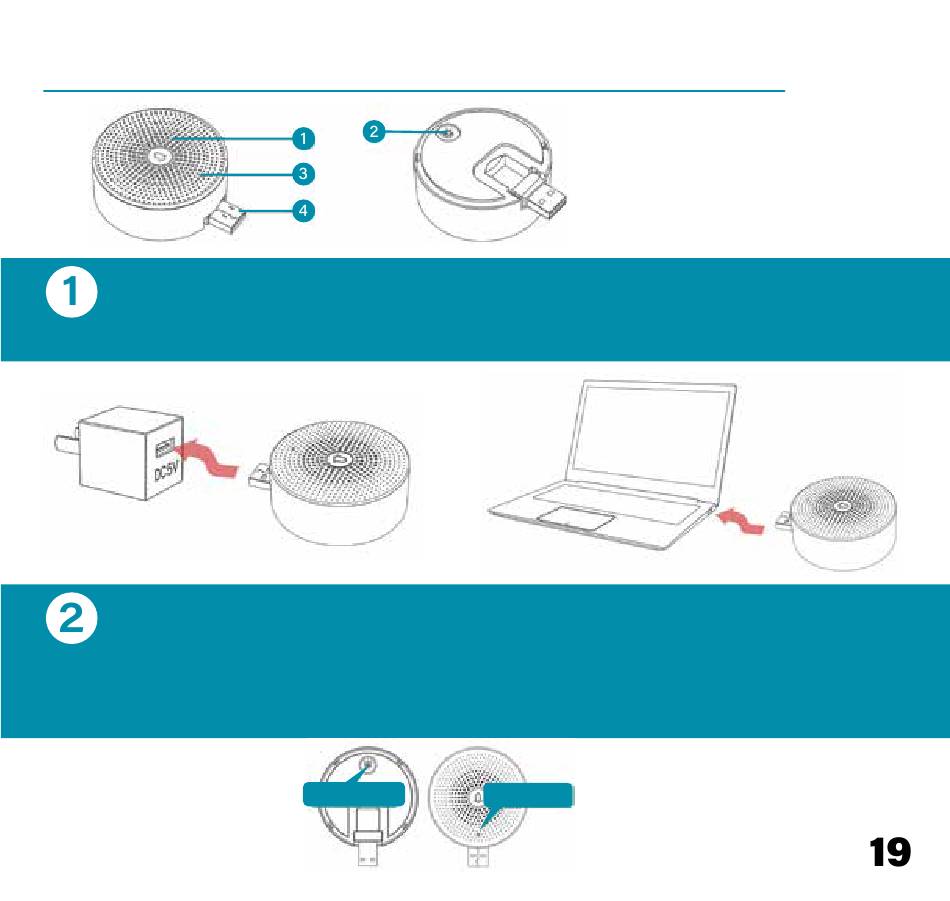 1
3
4
2

1

DC5V

2

19