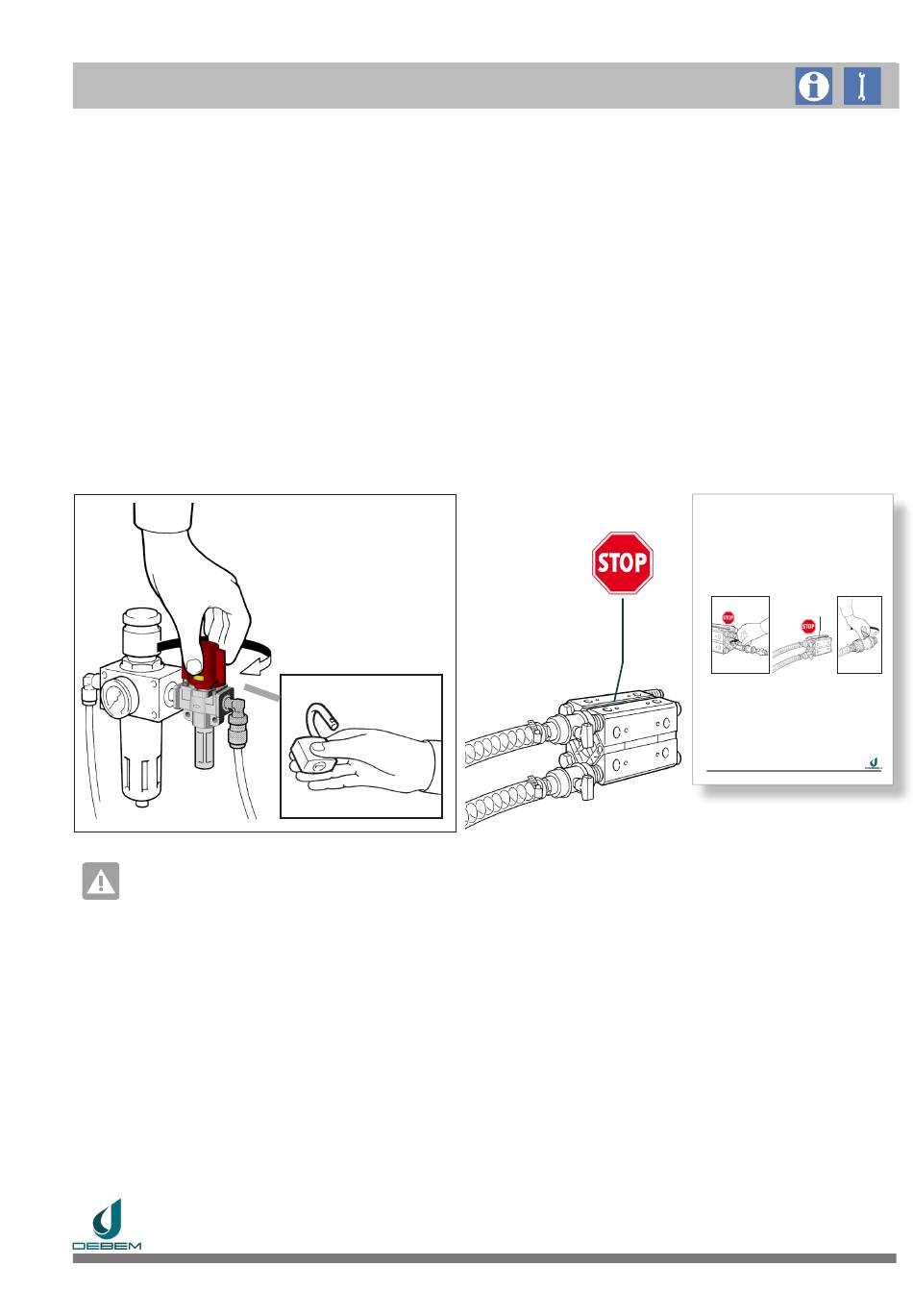 STOP

STOP

STOP

DEBEM