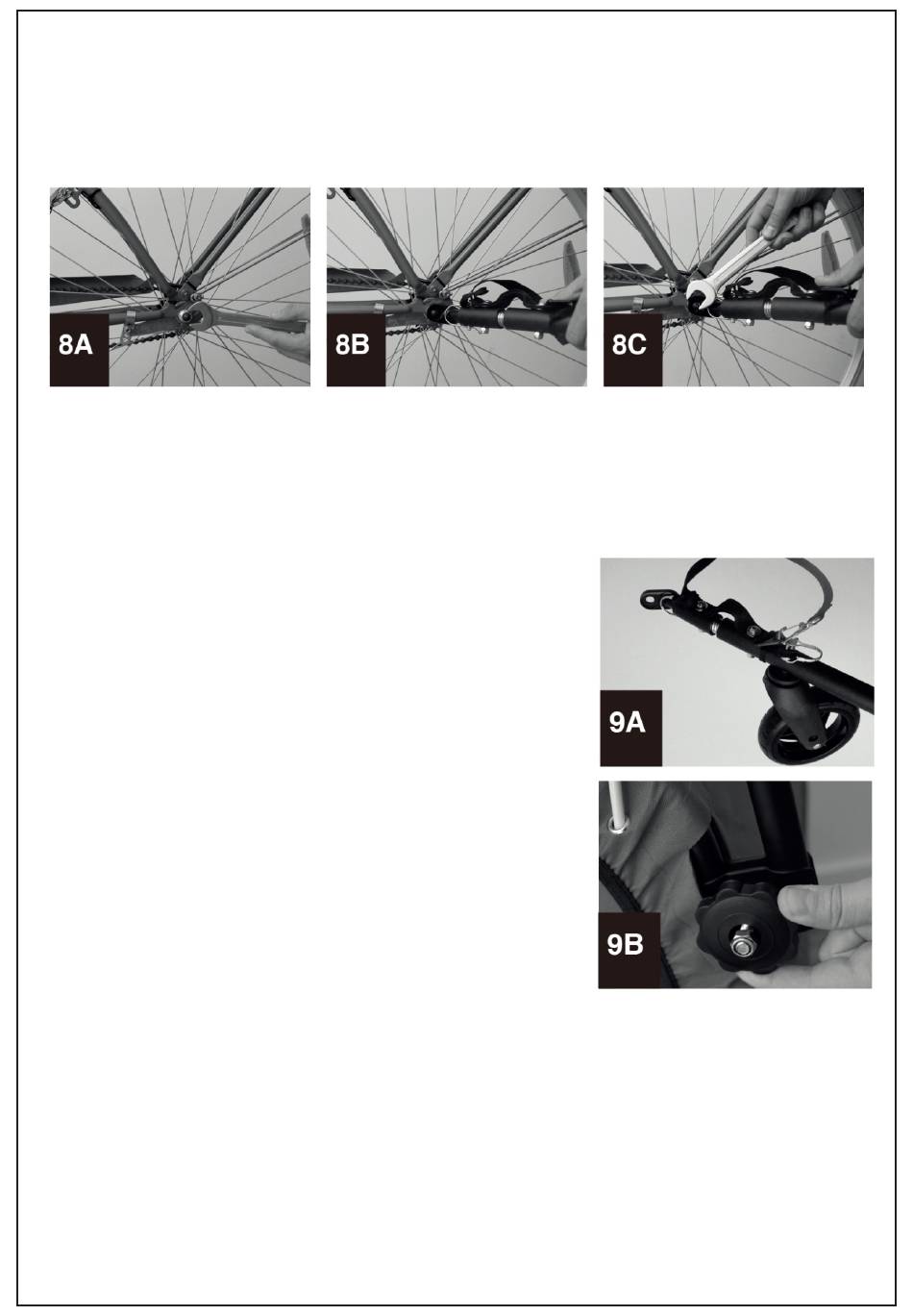 8A

8B

8C

9A

9B