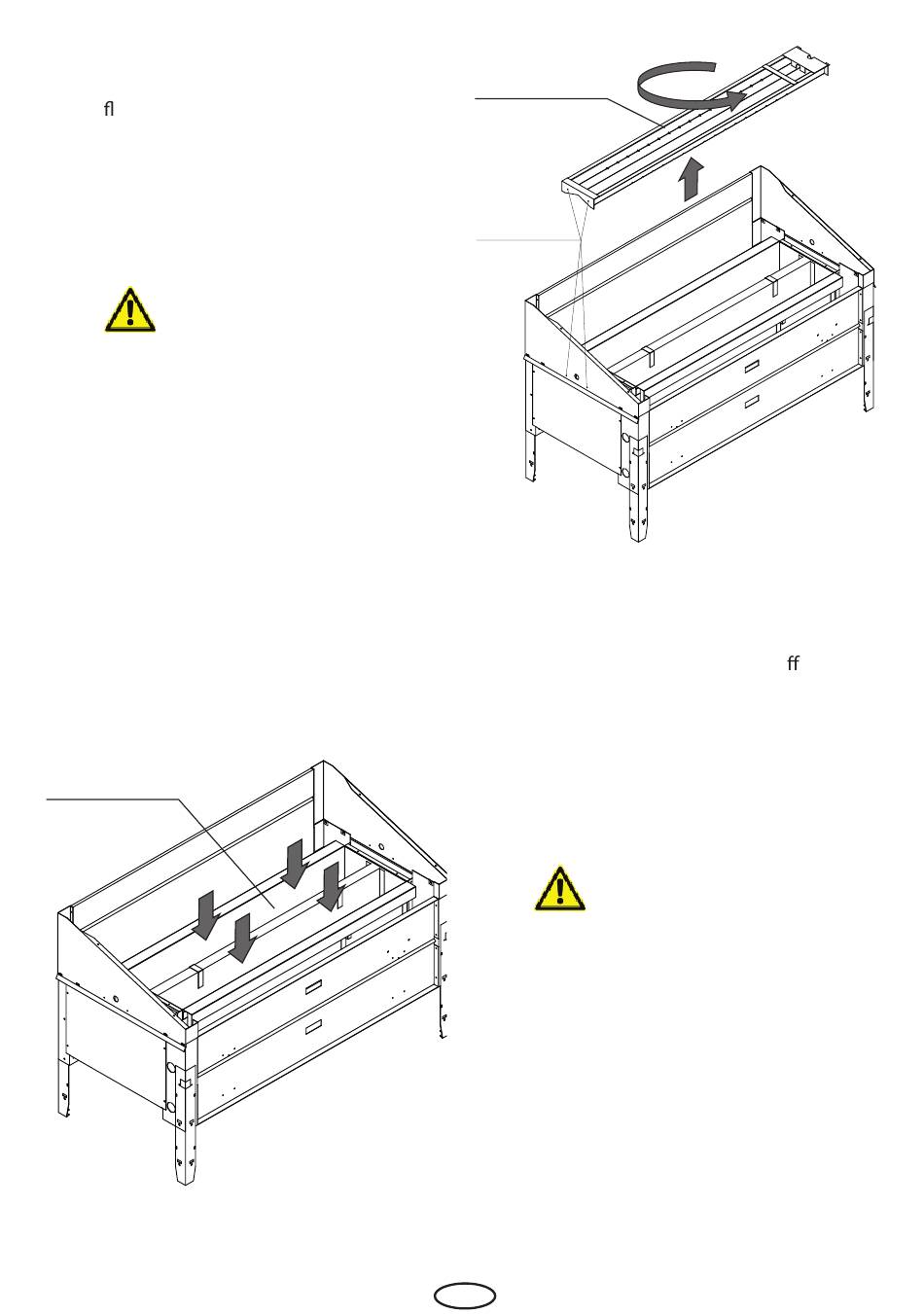 fl

ff