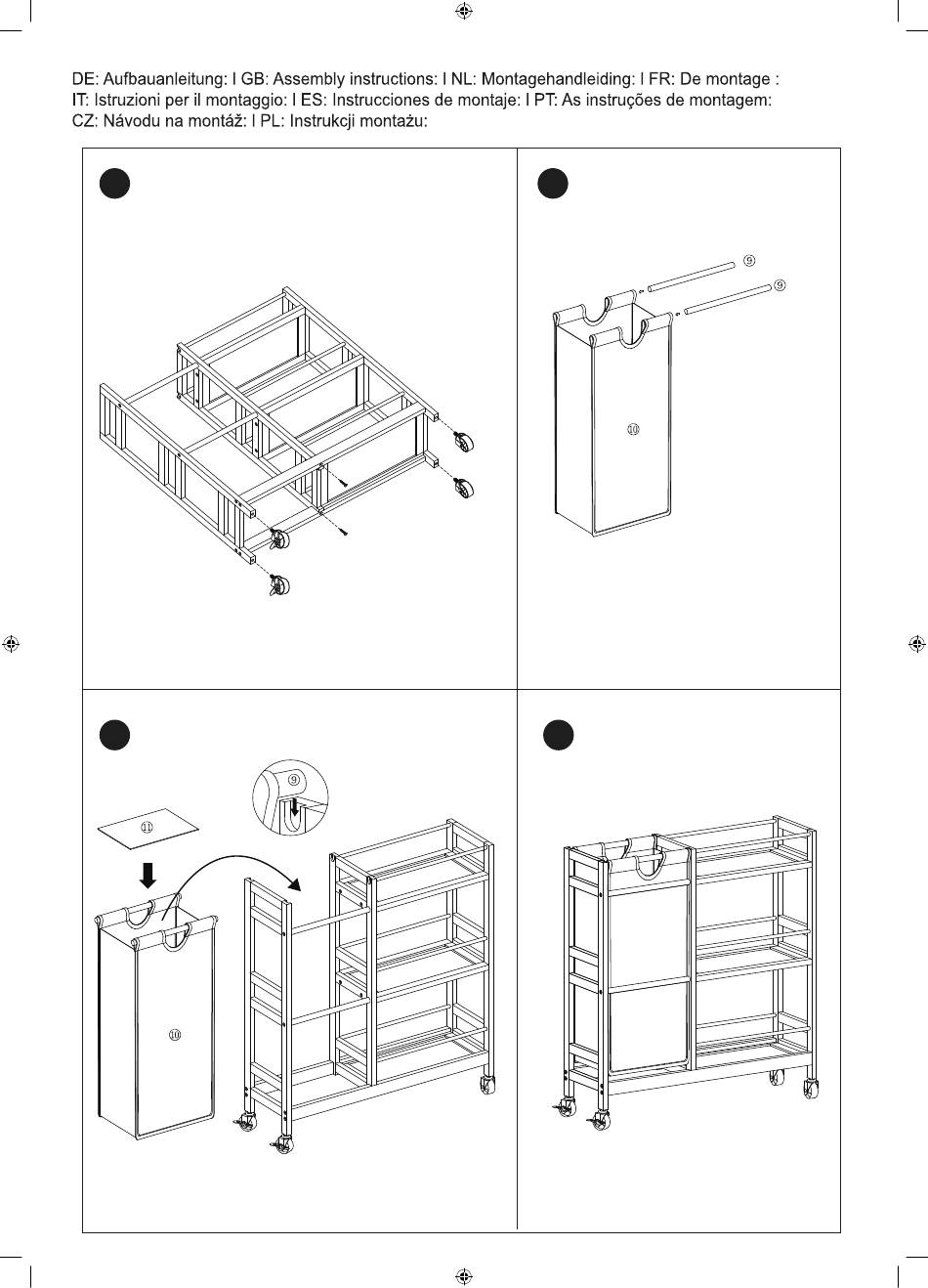 DE: Aufbauanleitung: I GB: Assembly instructions: I NL: Montagehandleiding: I FR: De montage :
IT: Istruzioni per il montaggio: I ES: Instrucciones de montaje: I PT: As instruções de montagem:
CZ: Návodu na montáž: I PL: Instrukcji montażu:

⑨
⑨
⑩

⑨
⑪
⑩