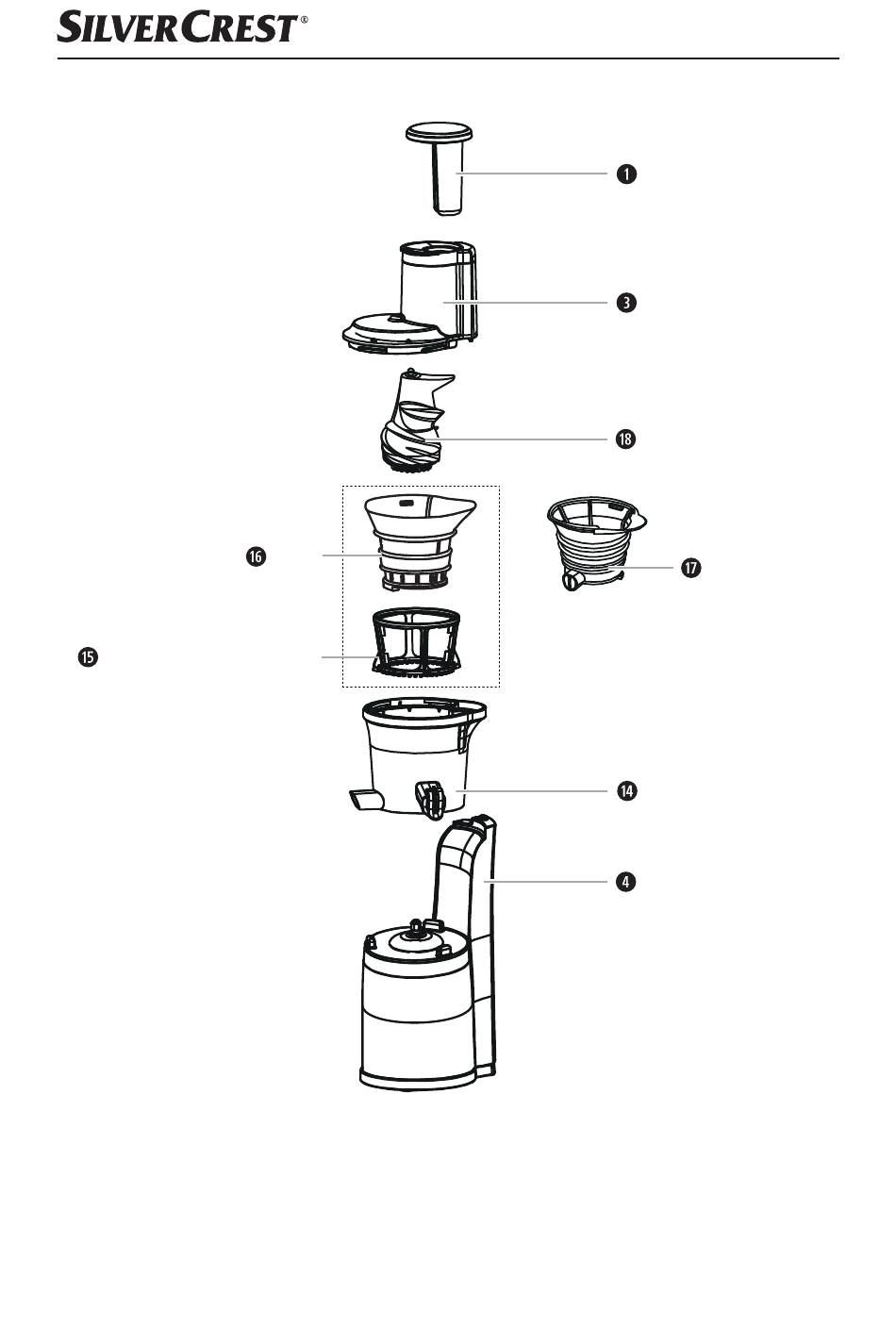 SILVERCREST®

1

3

18

16

17

15

14

4