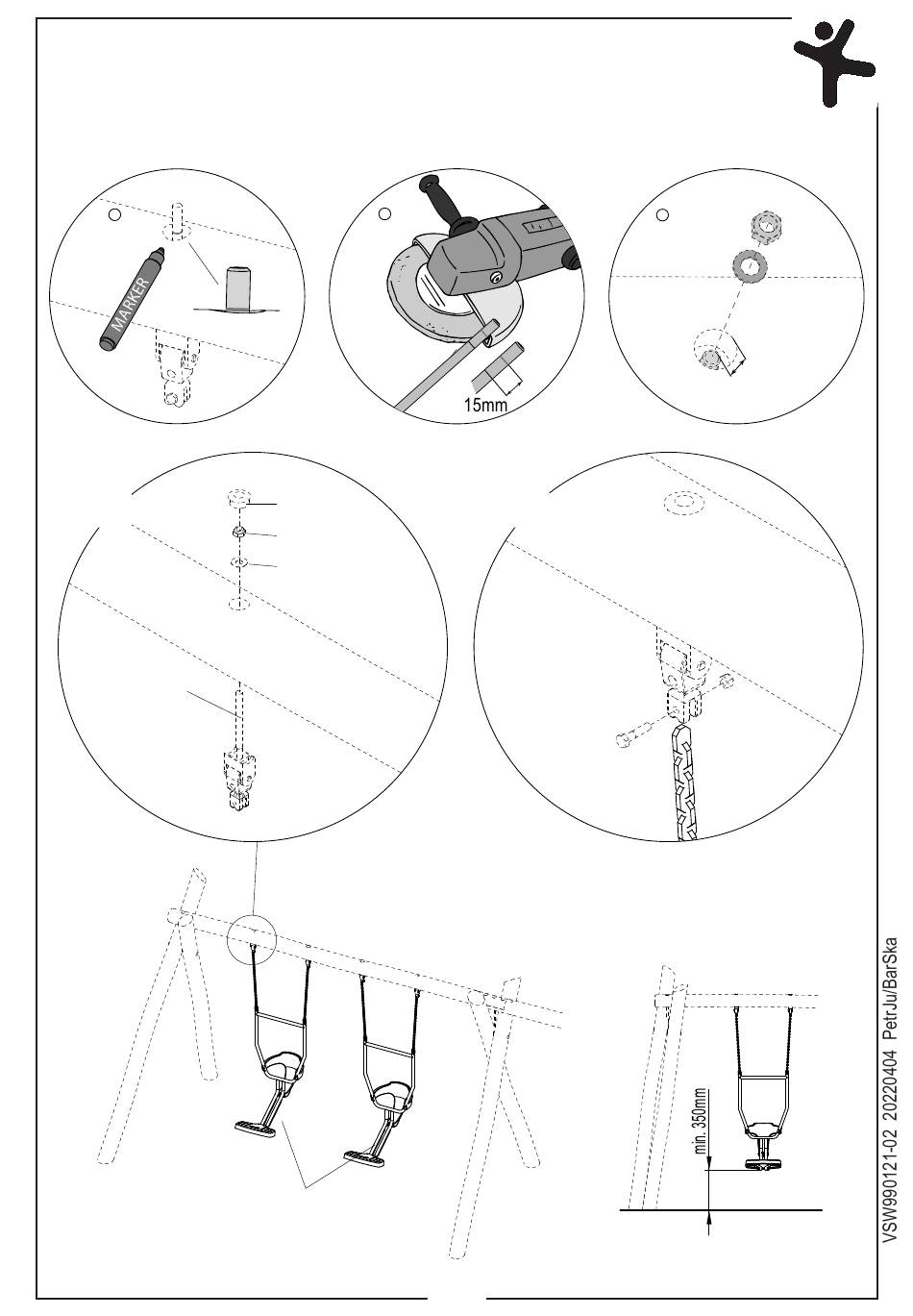 MARKER

15mm

min. 350mm

VSW990121-02 20220404 PetrJu/BarSka