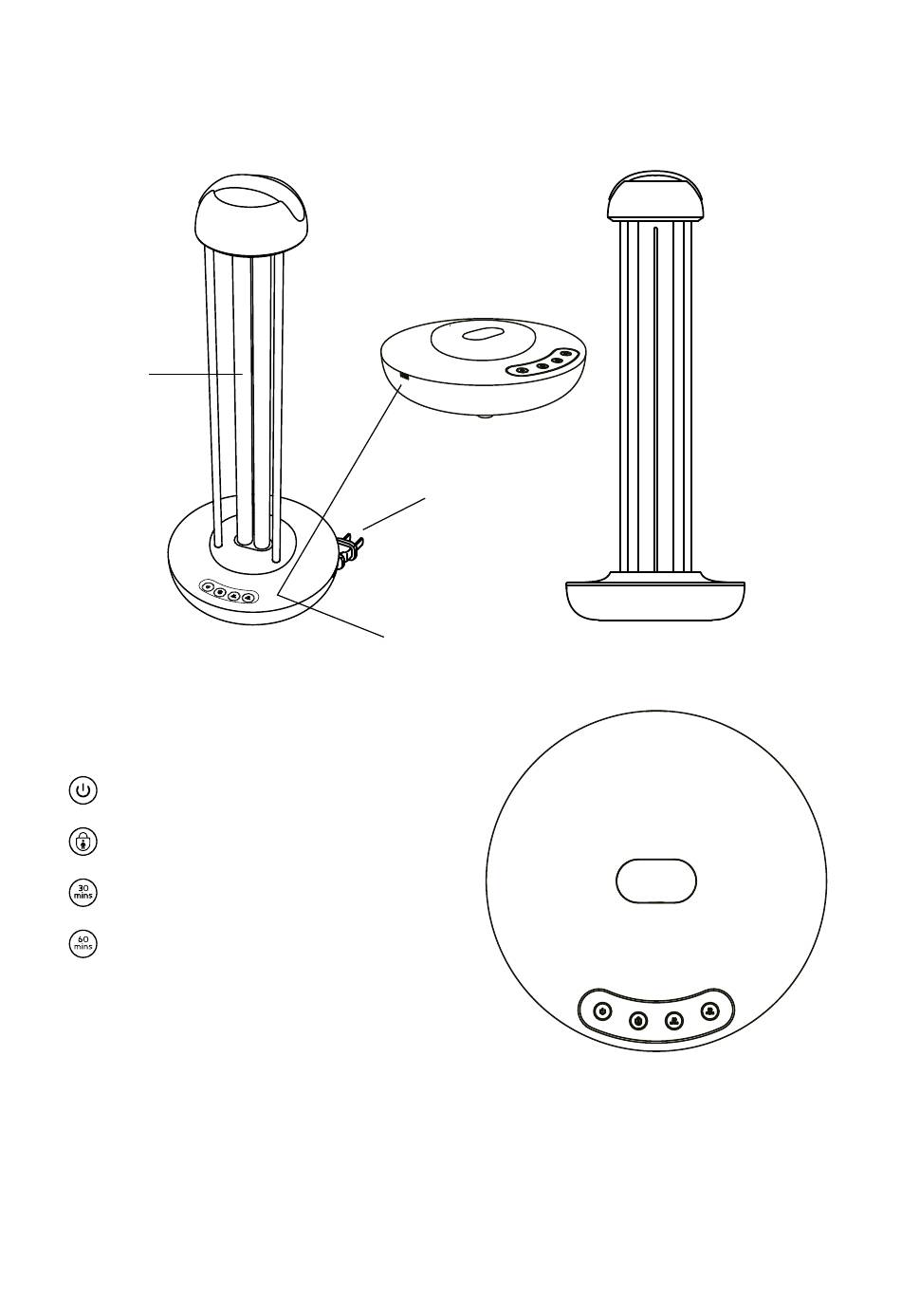 30
mins

60
mins