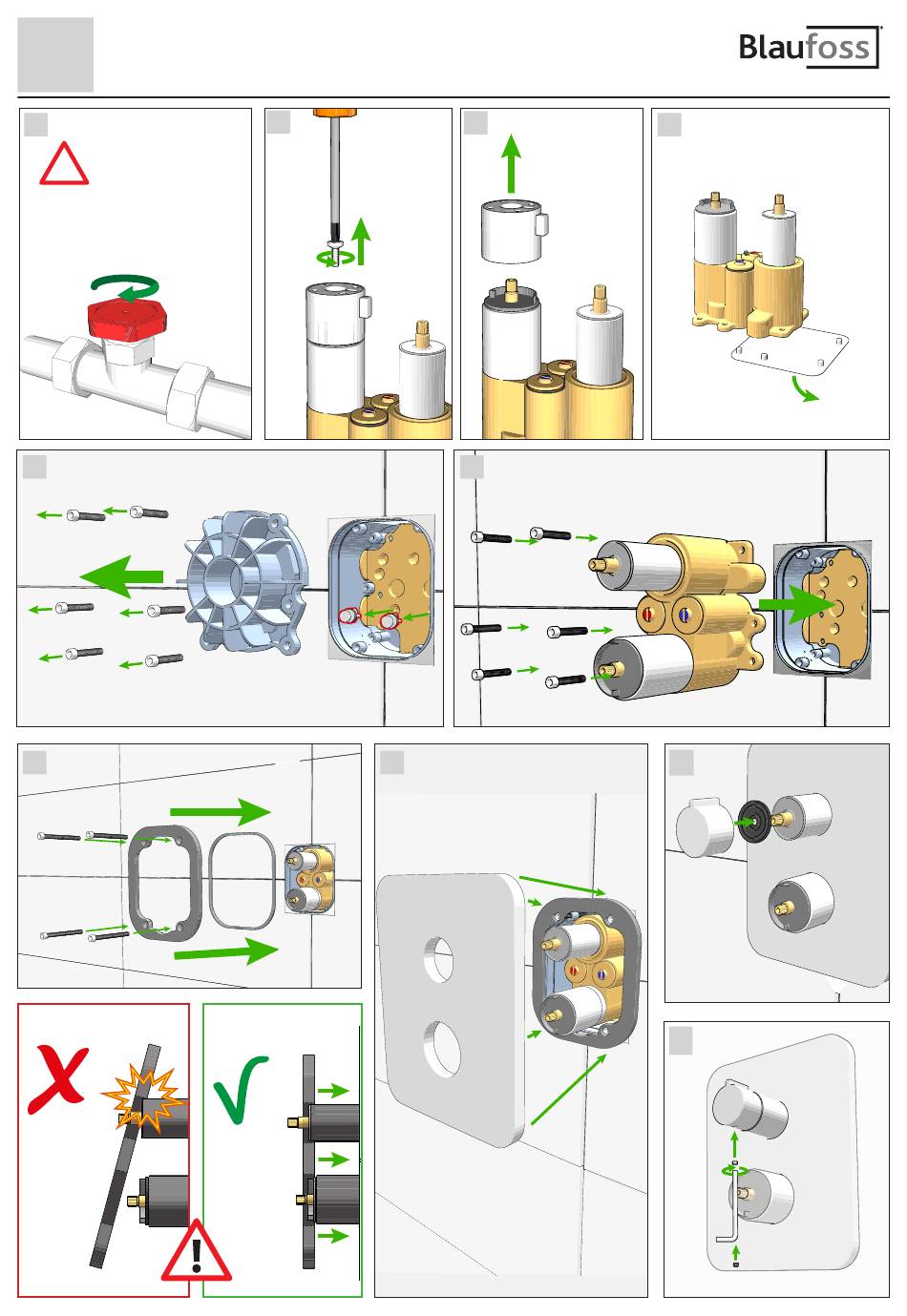 Blaufoss