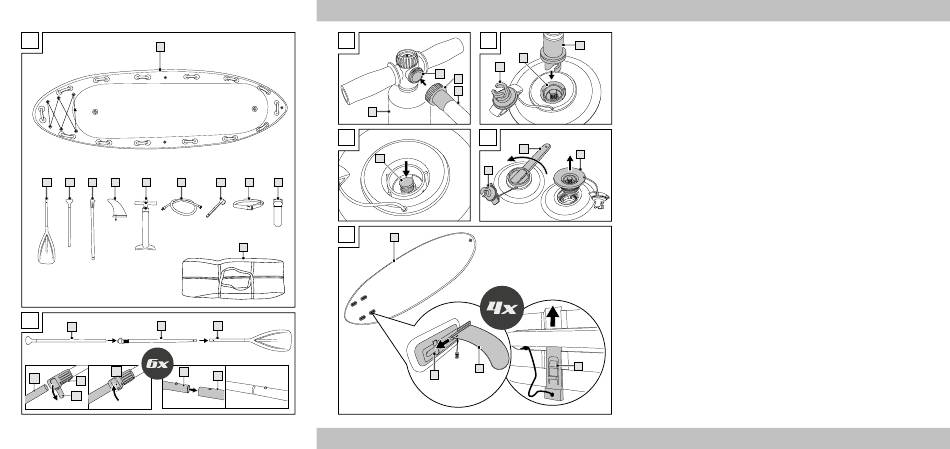 6x

4x