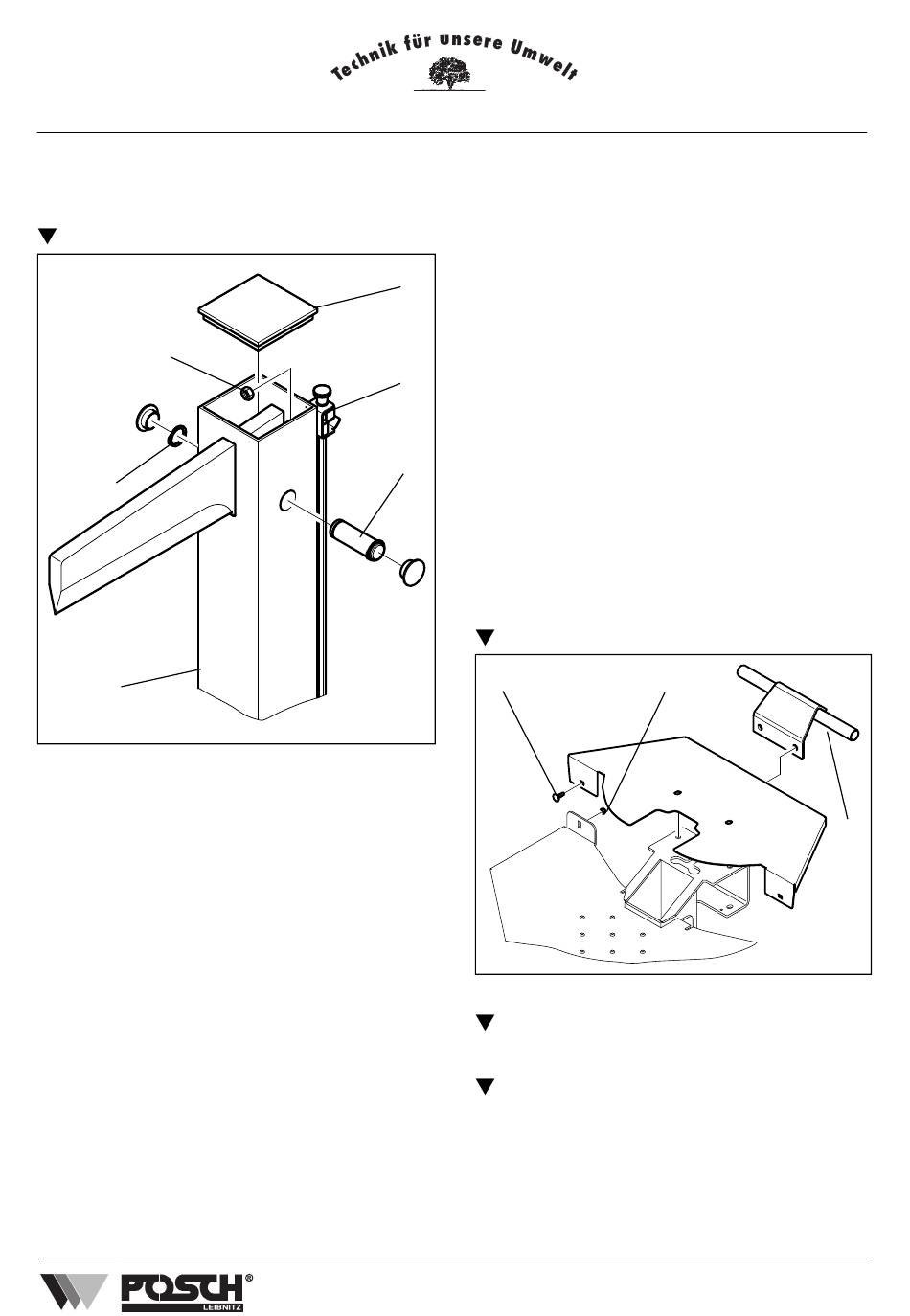 Technik für unsere Umwelt

POSCH®
LEIBNITZ