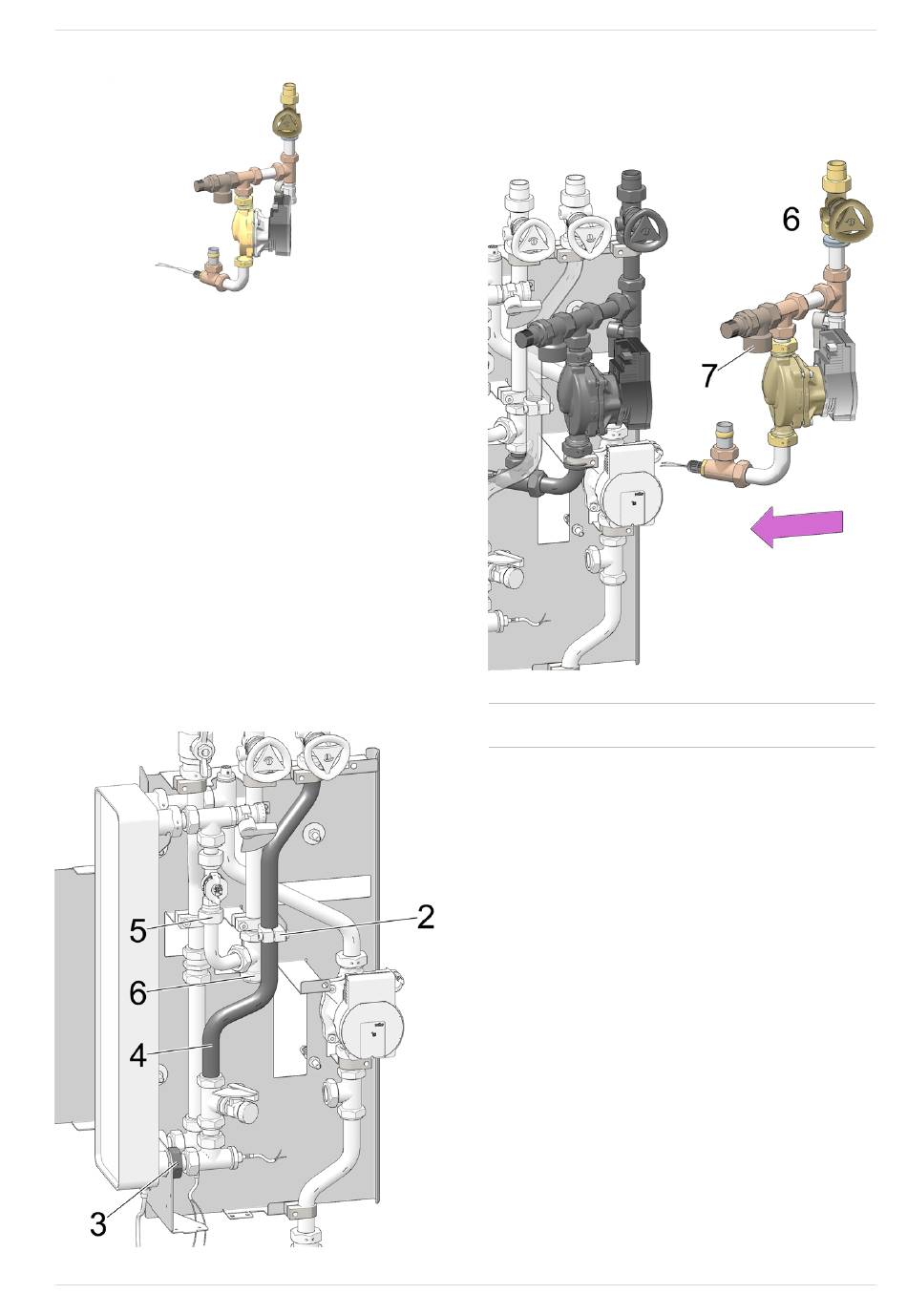 6

7

5

2

6

4

3