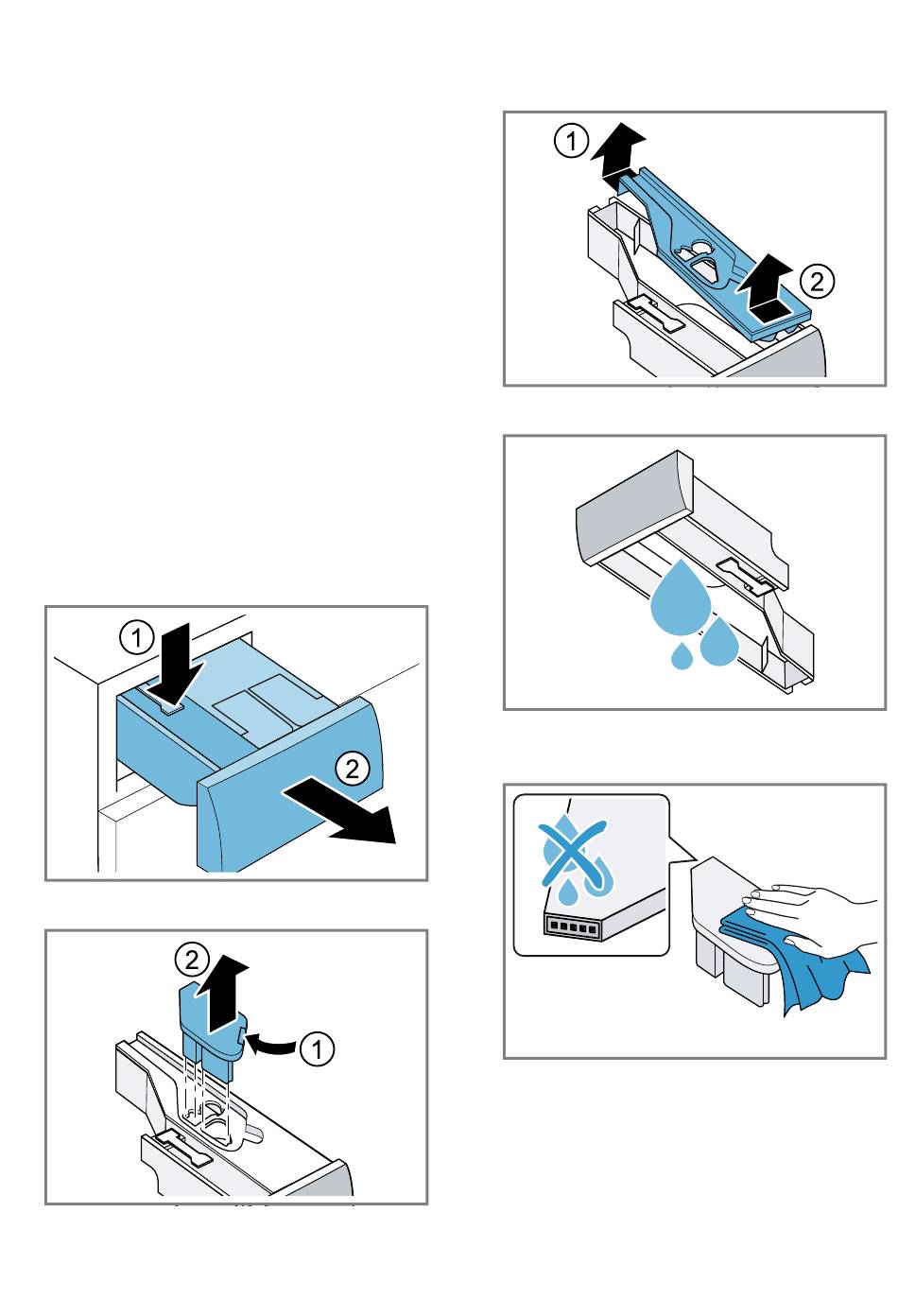 1
2

1
2

2
1