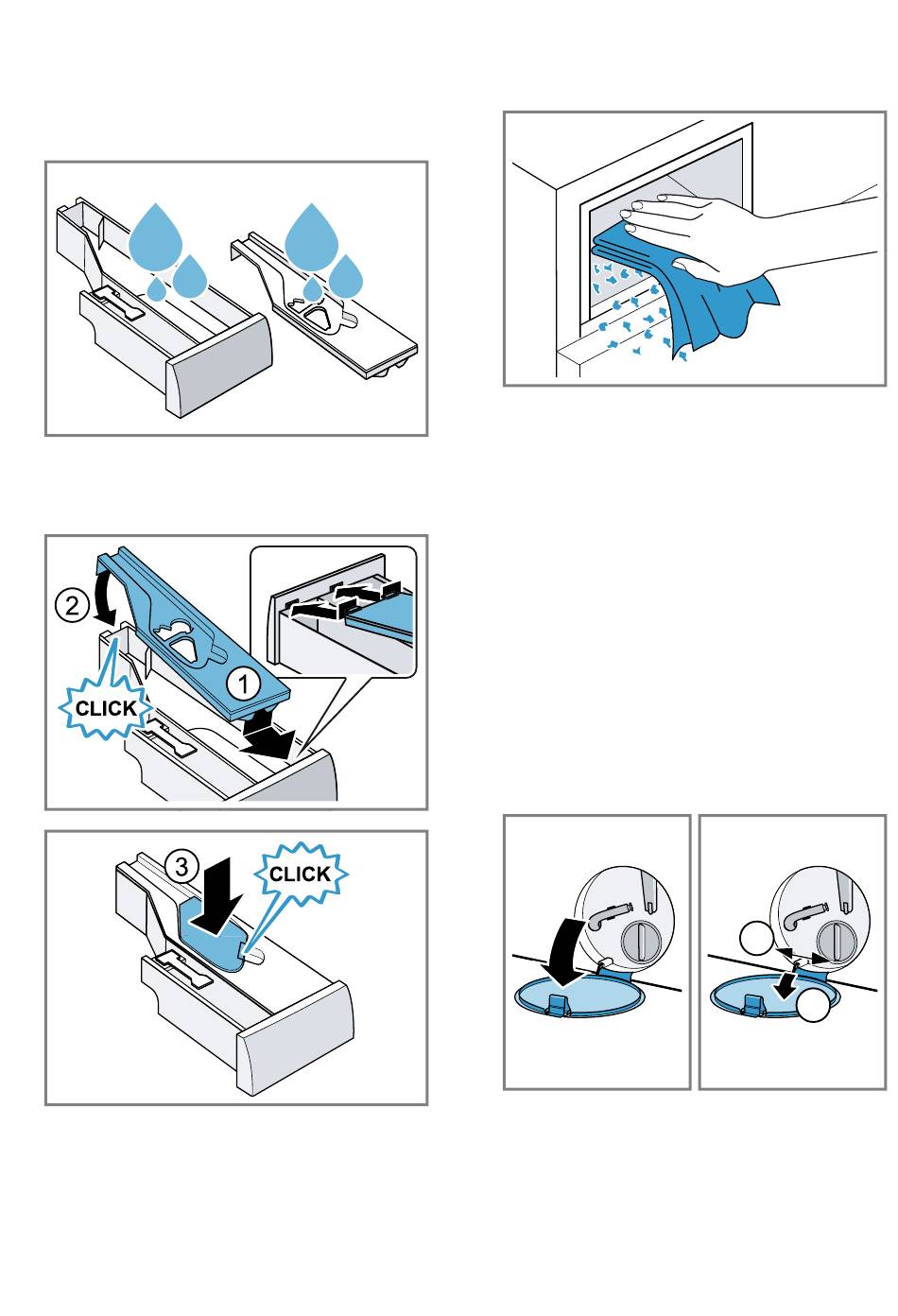 2

CLICK

1

3

CLICK