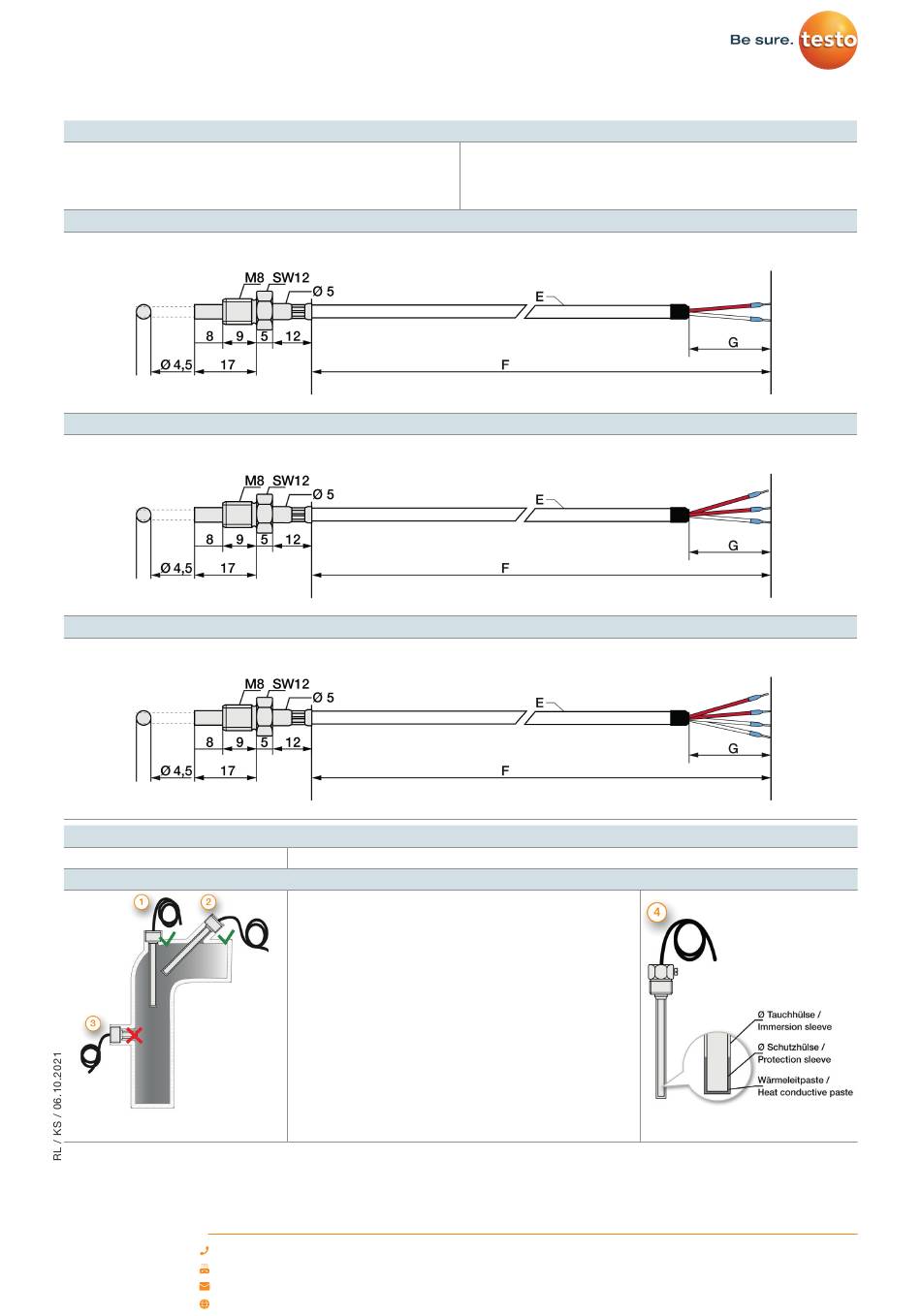 Be sure. testo

M8 SW12
Ø 5
E
8 9 5 12
G
Ø 4,5 17
F

M8 SW12
Ø 5
E
8 9 5 12
G
Ø 4,5 17
F

M8 SW12
Ø 5
E
8 9 5 12
G
Ø 4,5 17
F

1
2
3
4

Ø Tauchhülse / Immersion sleeve
Ø Schutzhülse / Protection sleeve
Wärmeleitpaste / Heat conductive paste

RL / KS / 06.10.2021