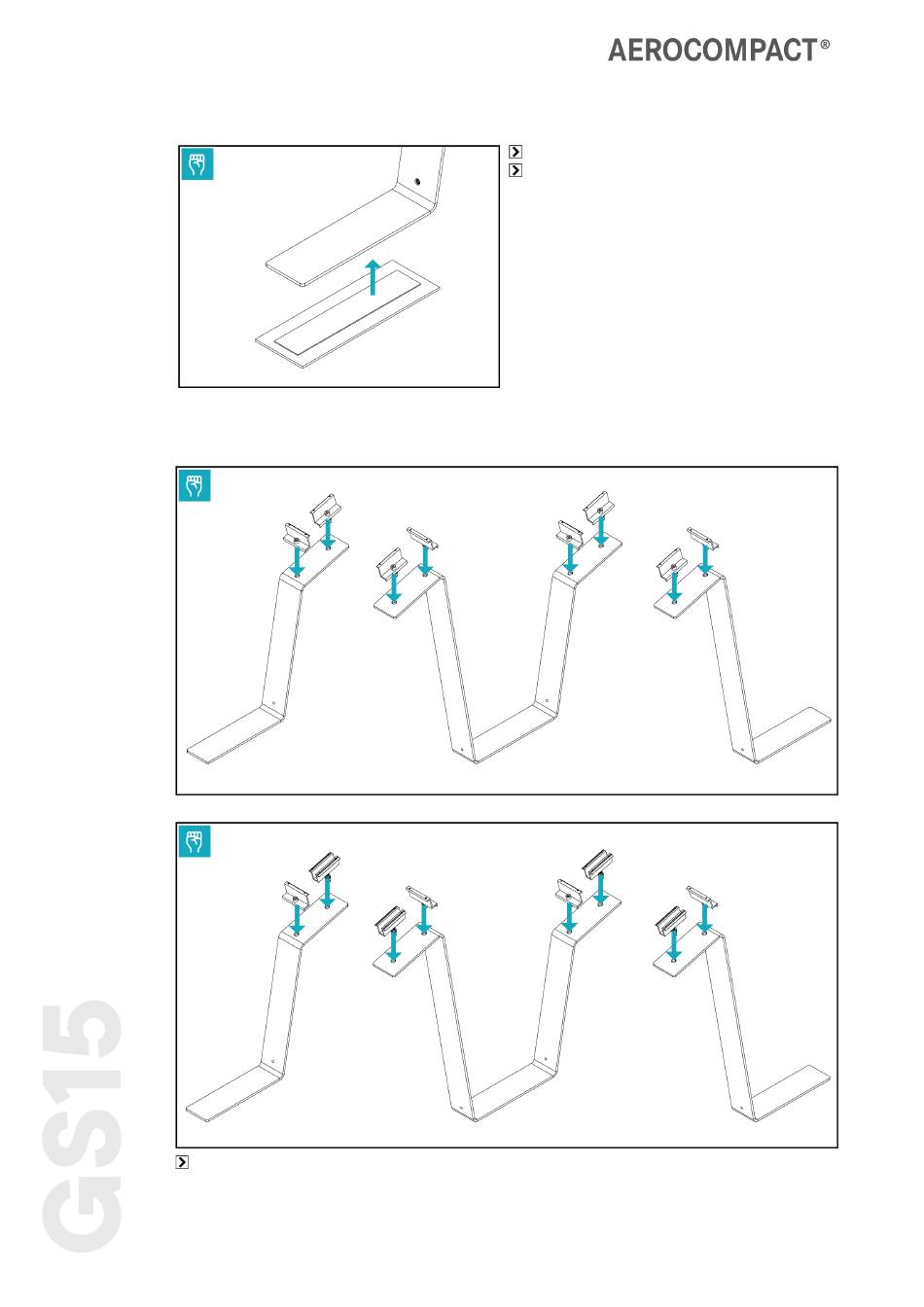 AEROCOMPACT®

GS15