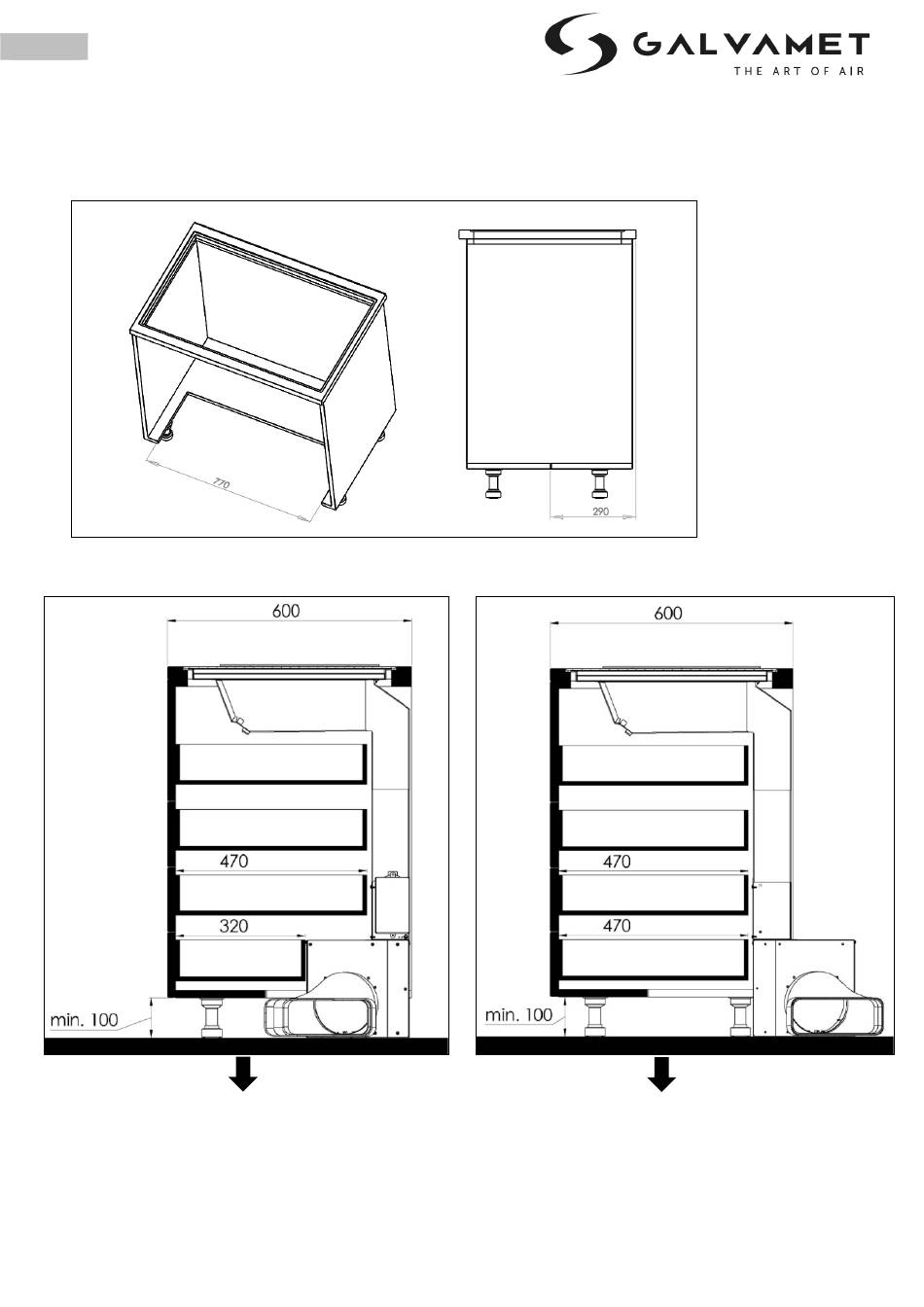 GALVAMET
THE ART OF AIR

770

290

600

470

320

min. 100

600

470

470

min. 100