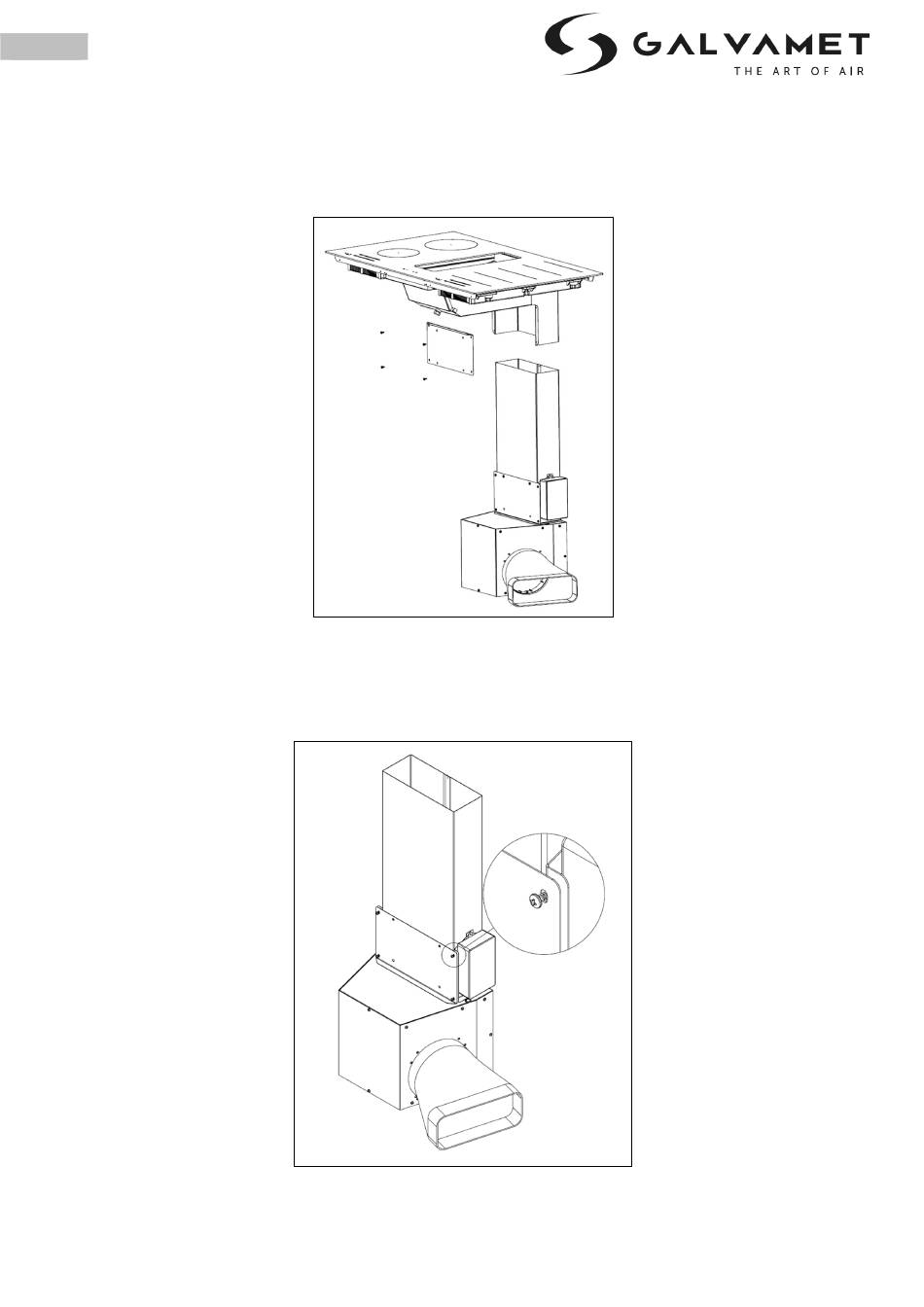 GALVAMET
THE ART OF AIR