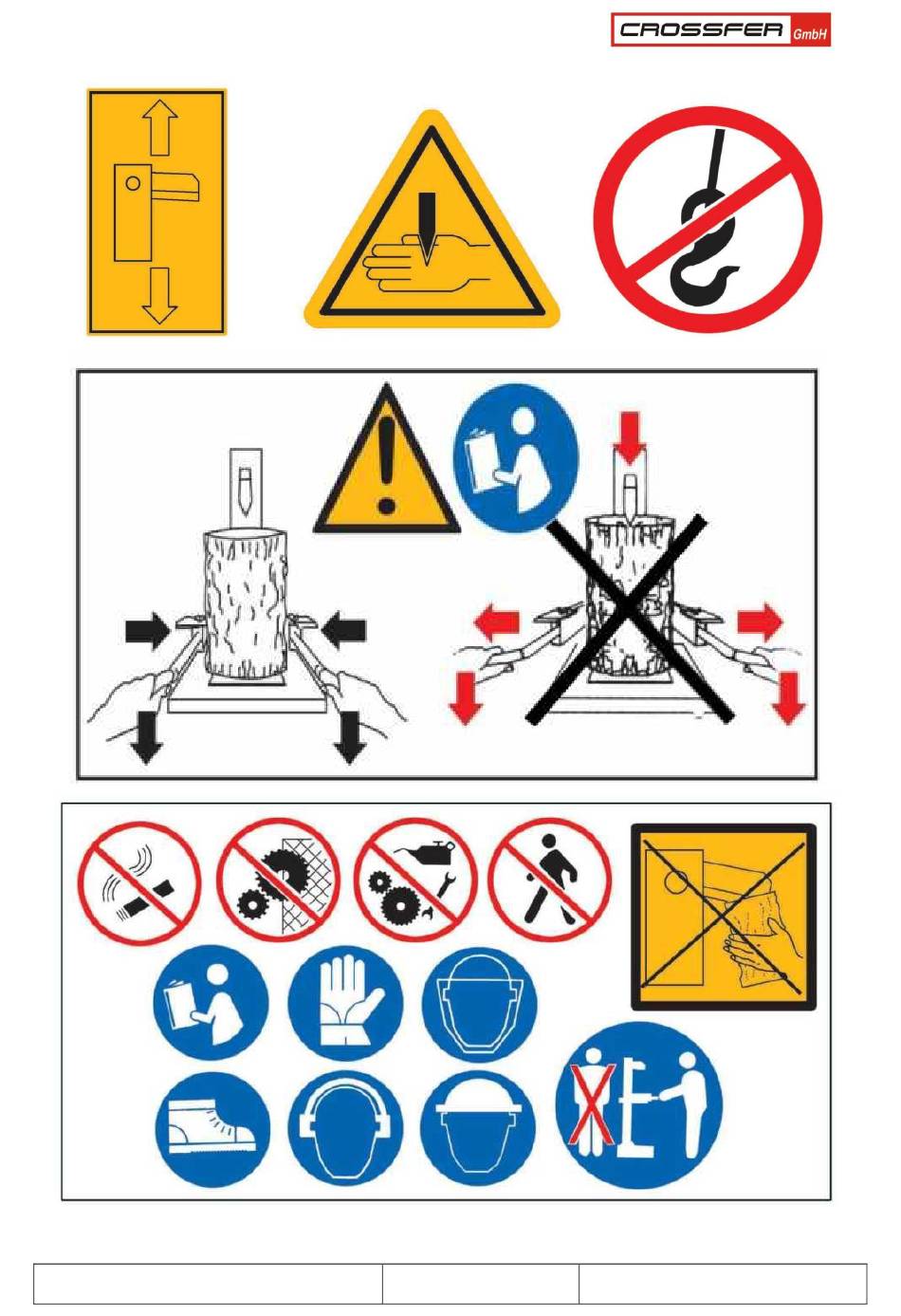 CROSSFER GmbH