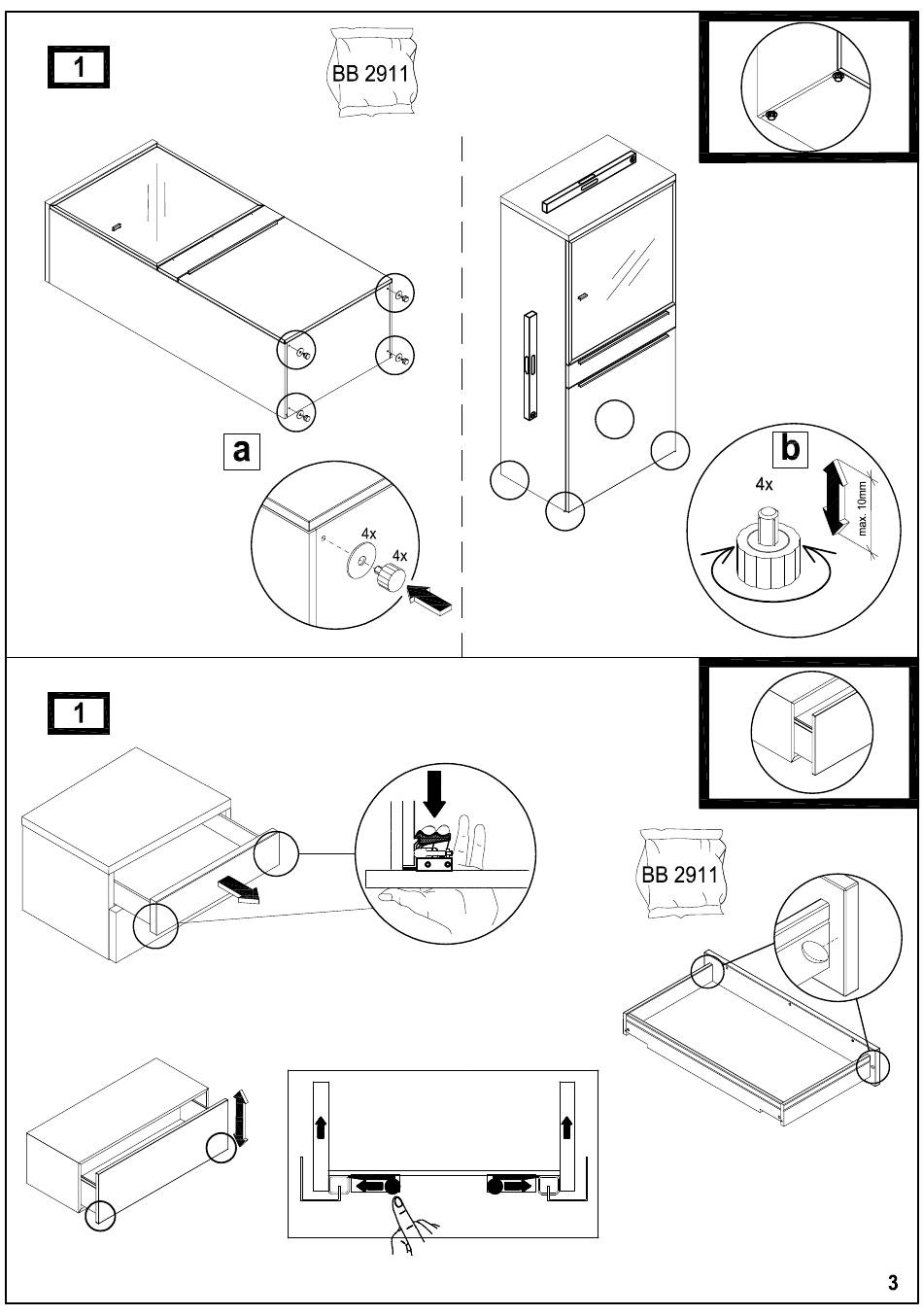 1

BB 2911

a

4x

4x

b

4x

max. 10mm

1

BB 2911

3