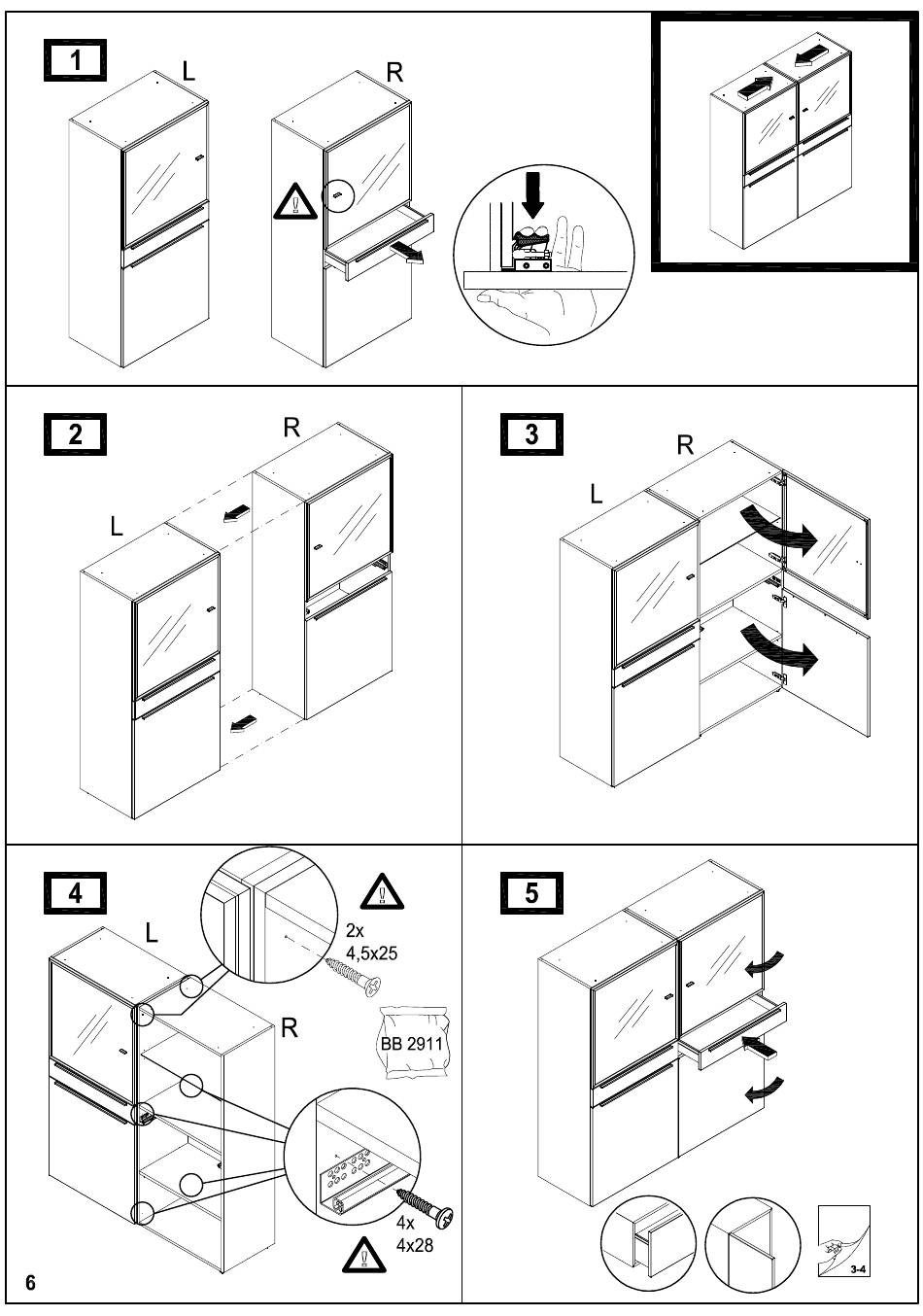 1
L
R

2
R
L

3
R
L

4
L
R
2x
4,5x25
BB 2911
4x
4x28

5
3-4

6