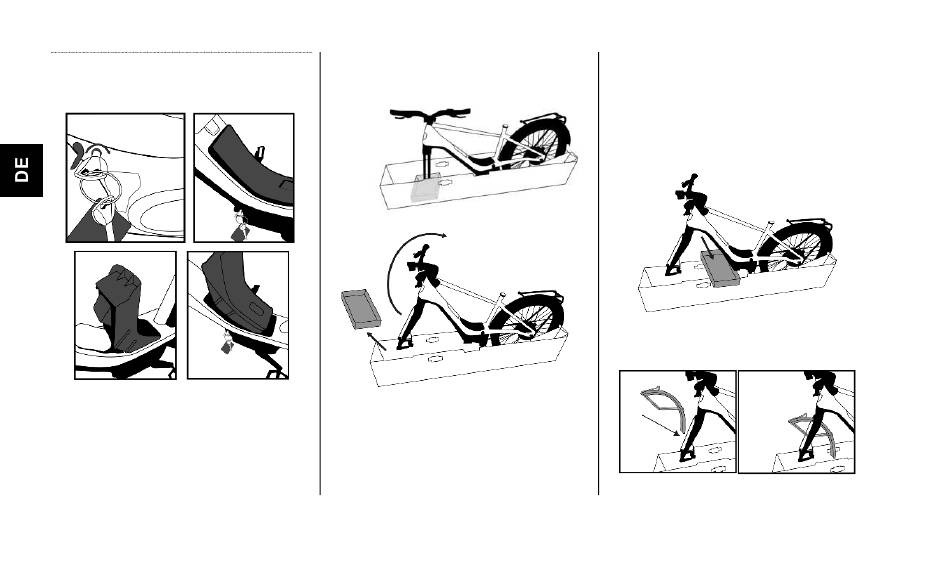 DE