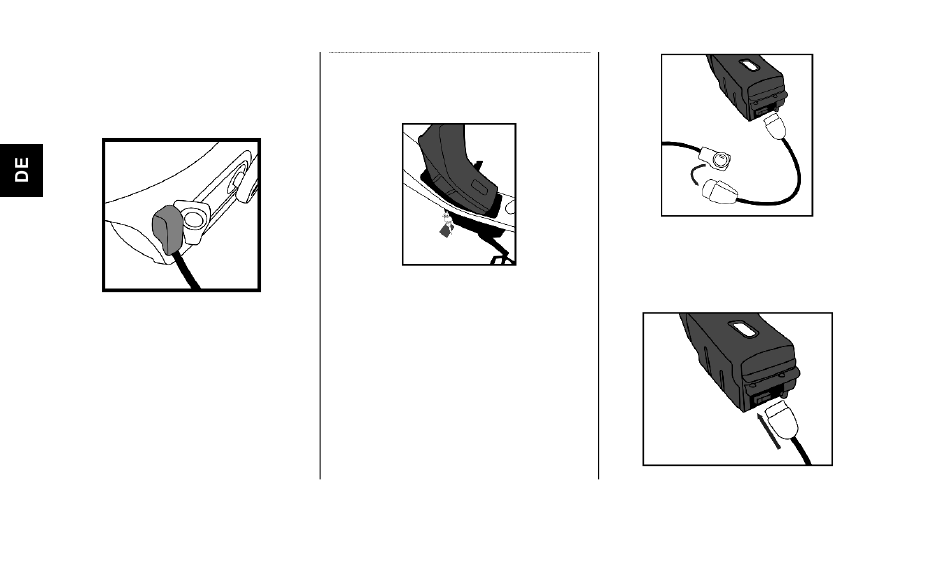 DE