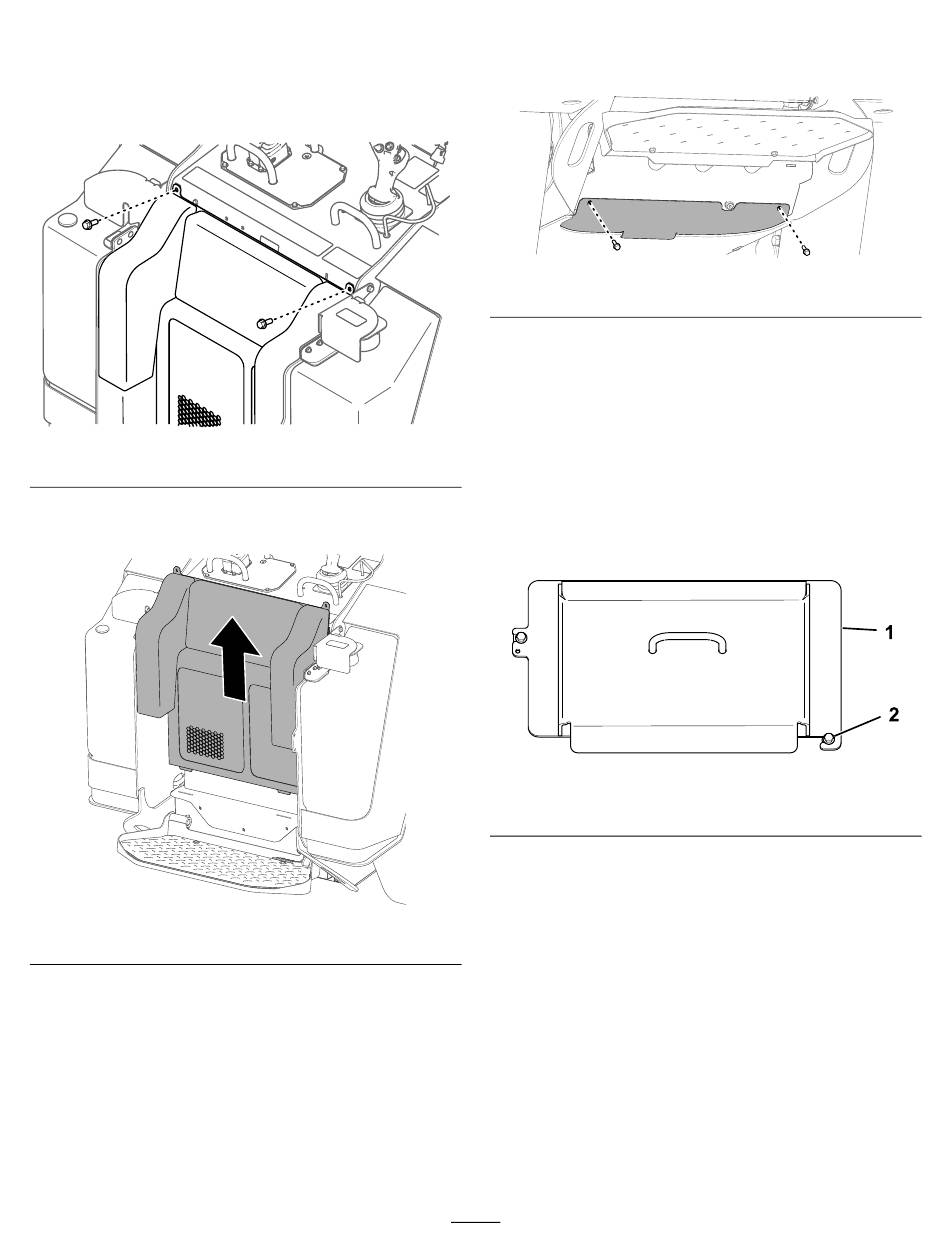 1

2