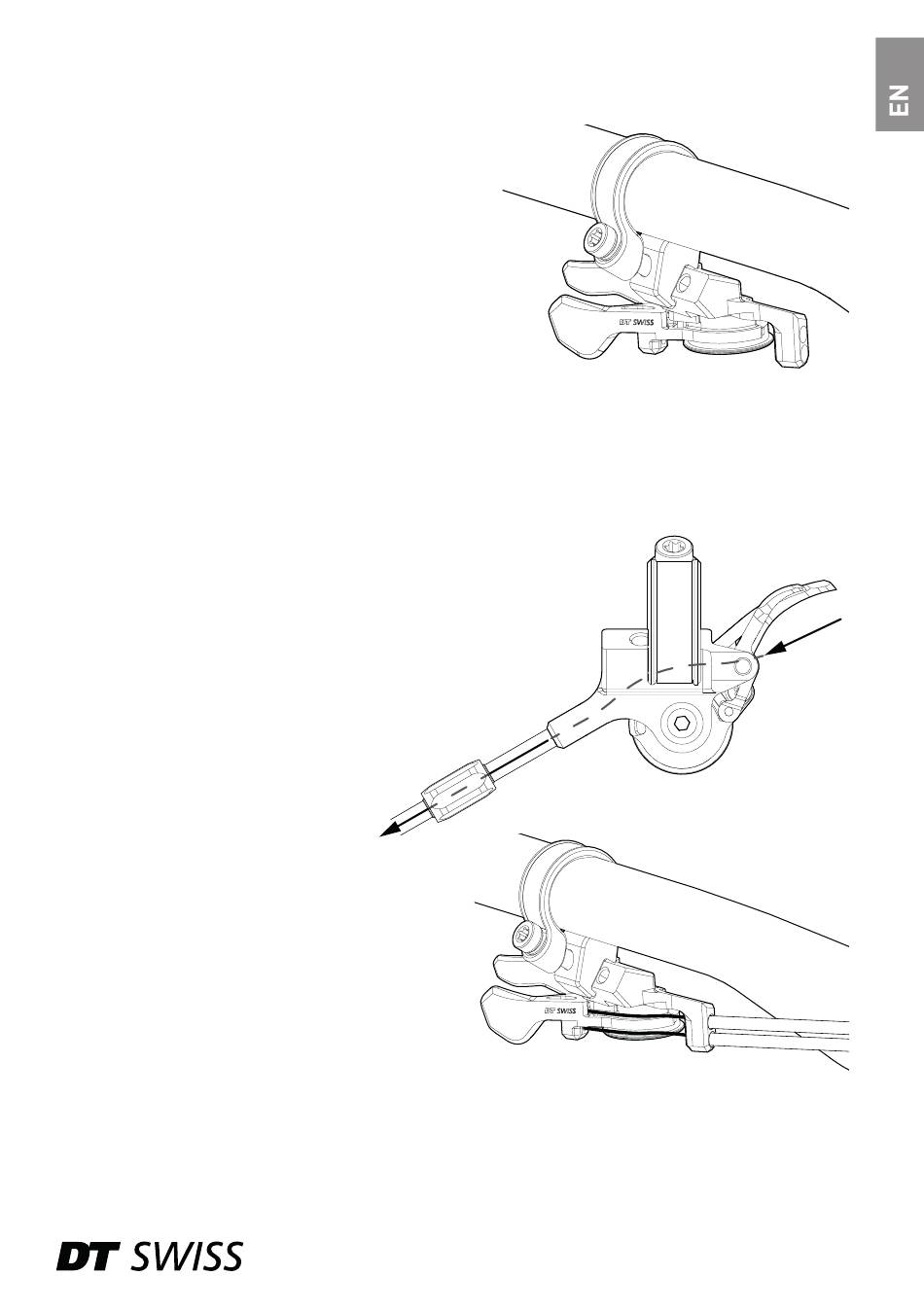 EN

DT SWISS

DT SWISS

DT SWISS