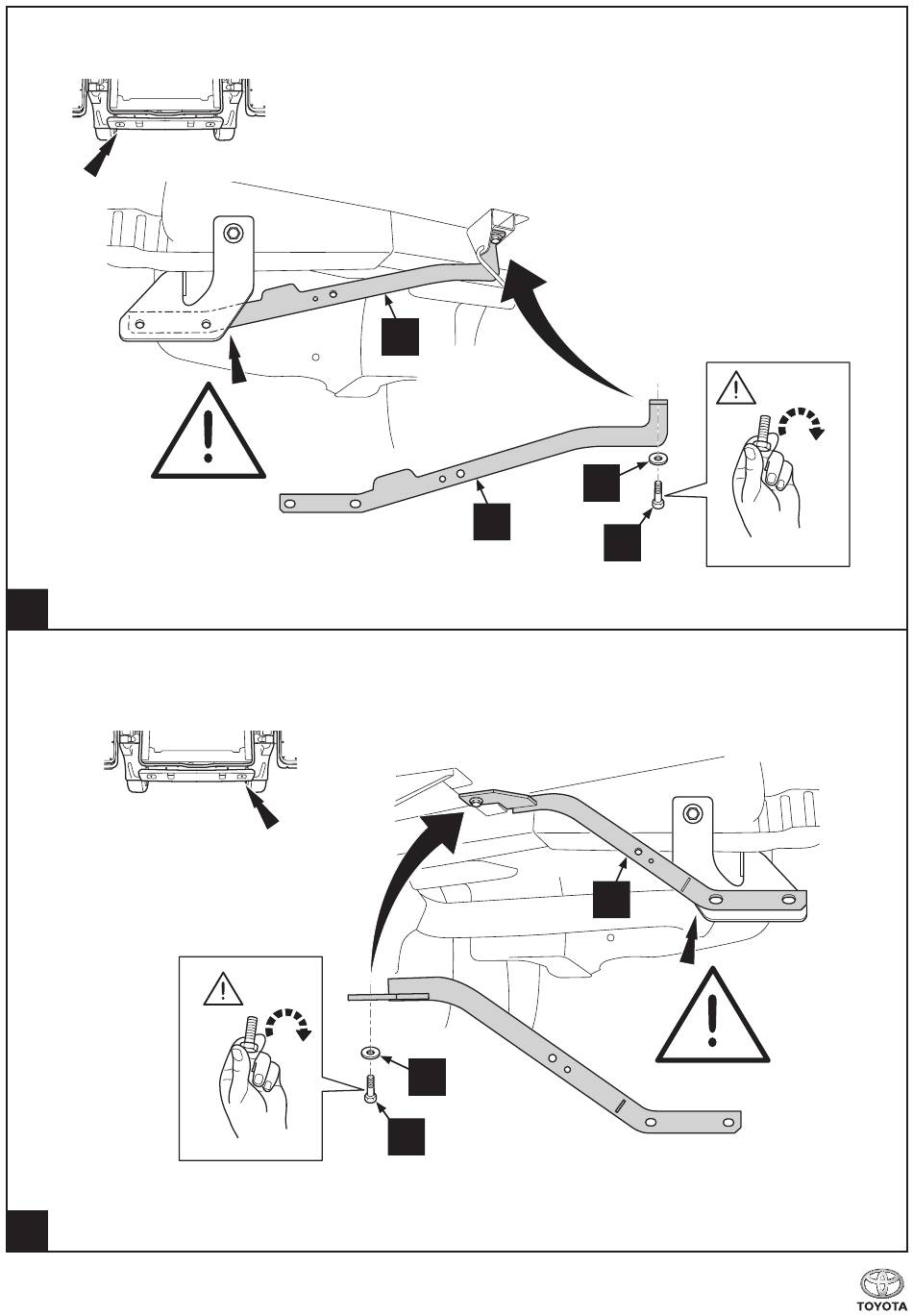 TOYOTA