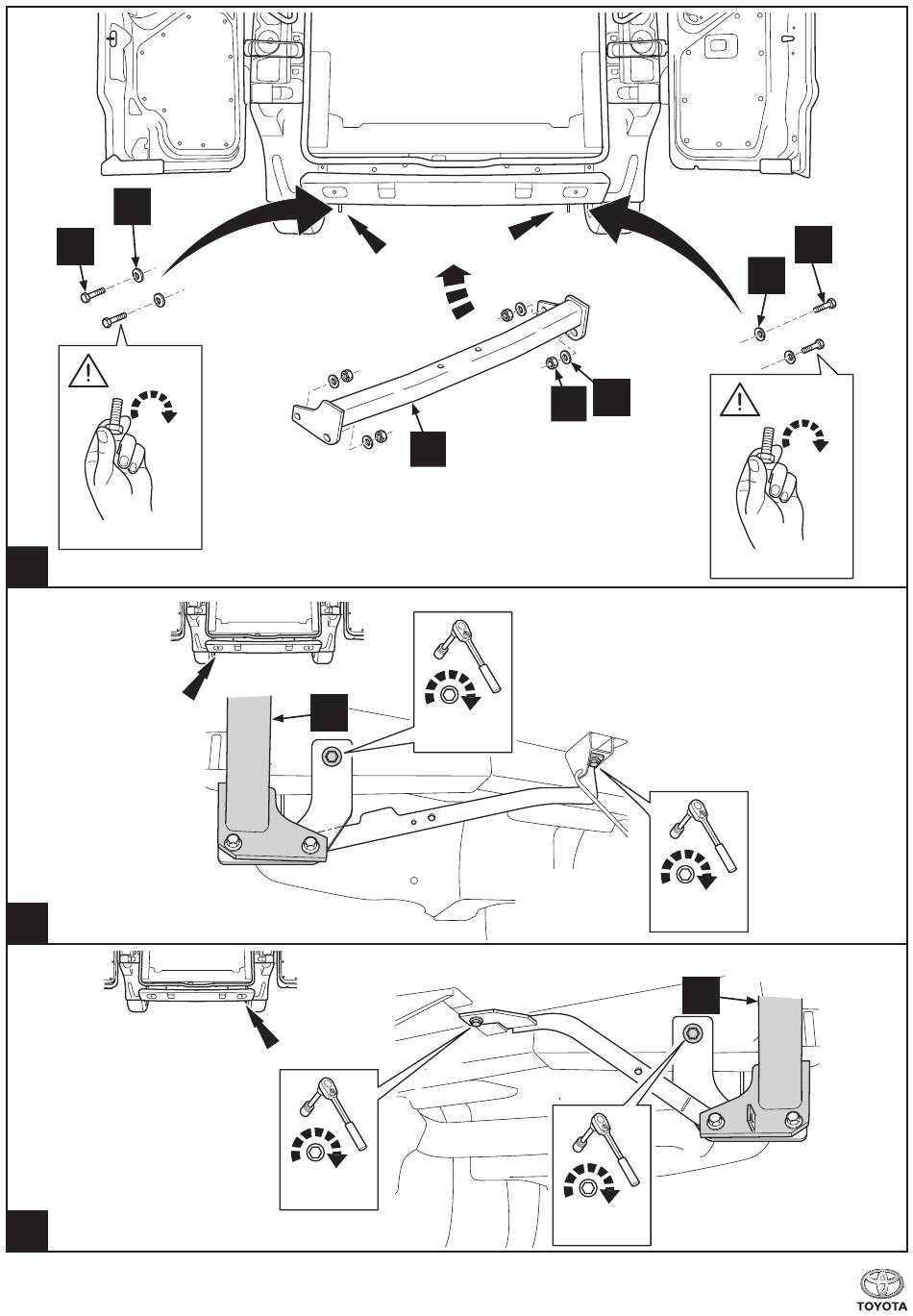 TOYOTA