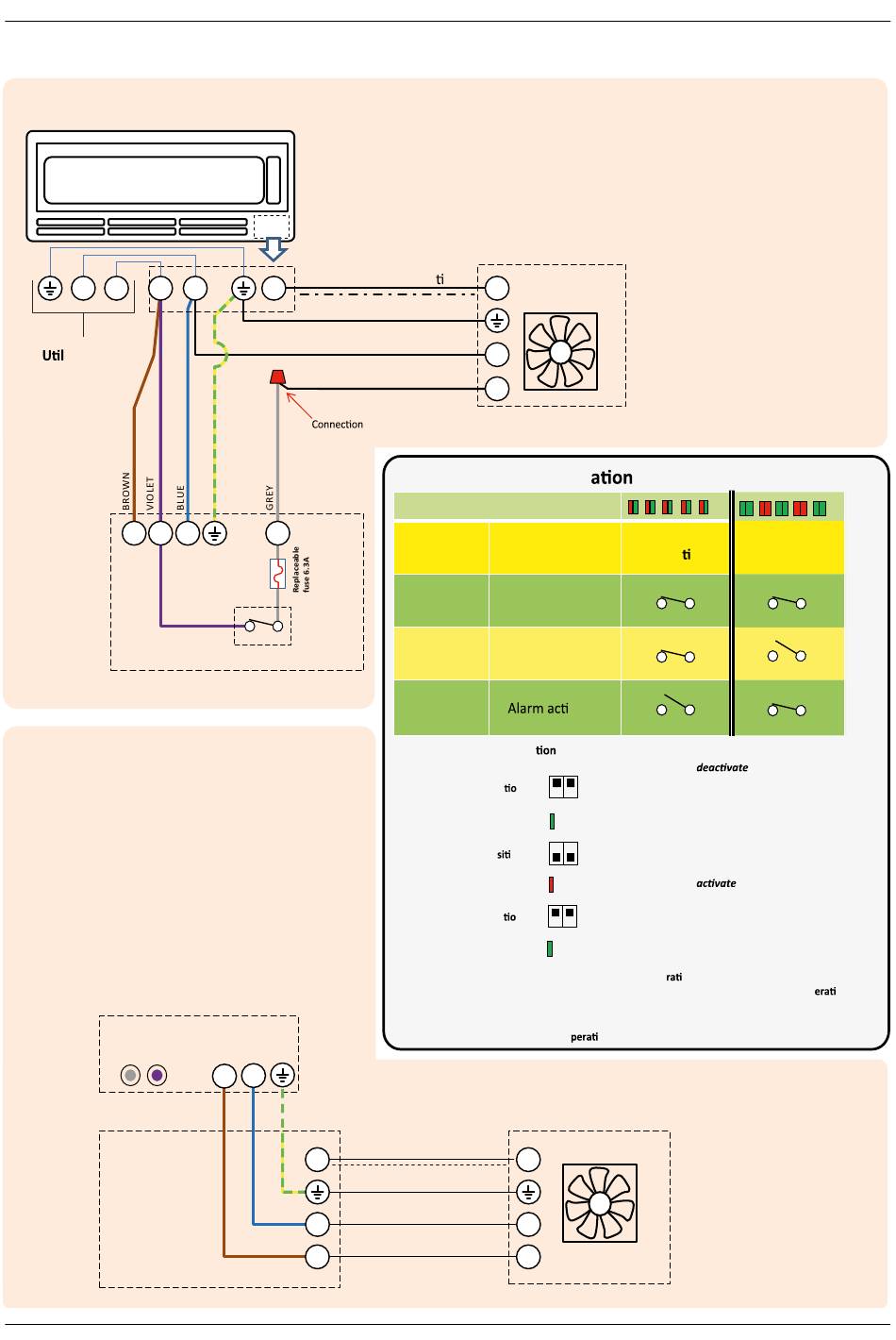 ti

Util

Connection

BROWN VIOLET BLUE GREY

Replaceable fuse 6.3A

ation

ti

Alarm acti

tion

deactivate

tio

siti

activate

tio

rati

erati

perati