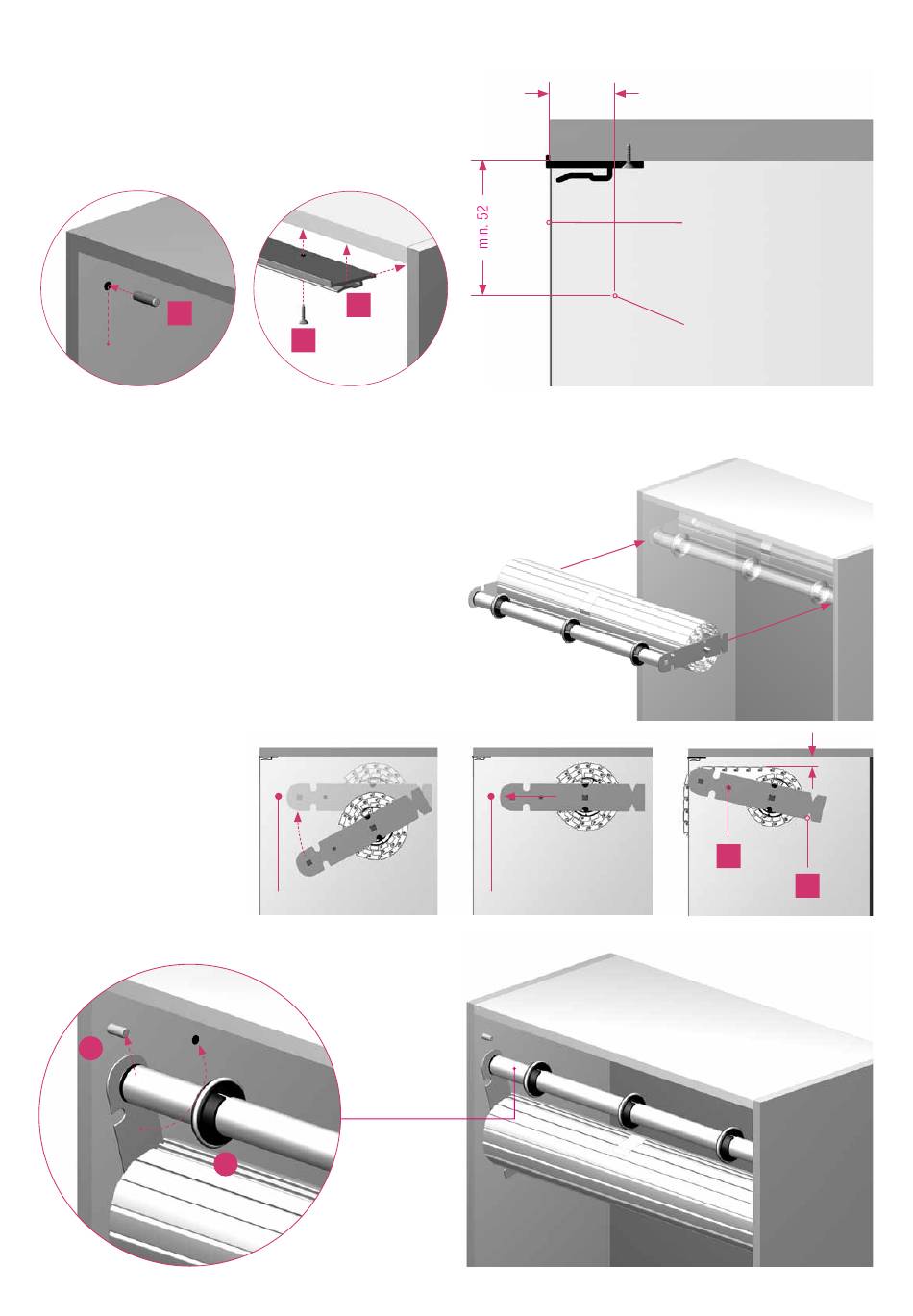 min. 52