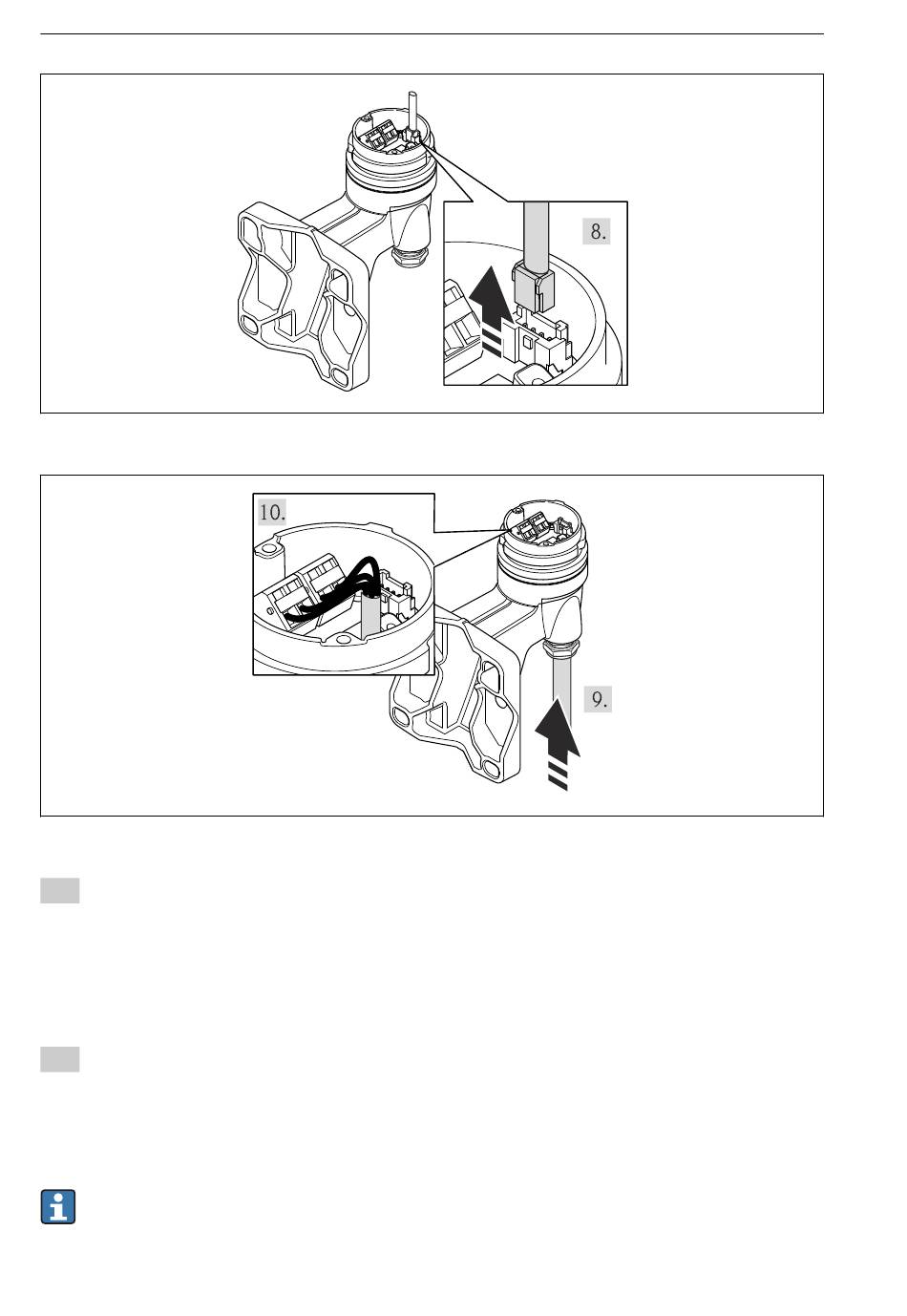 8.

10.

9.